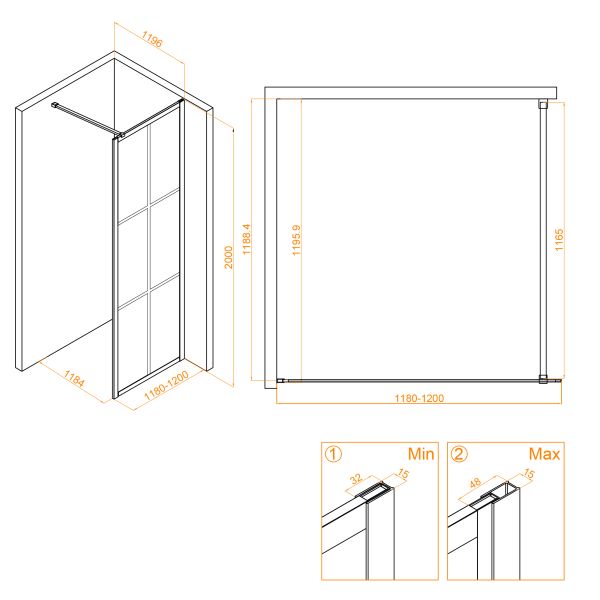 1196

2000

1184

1180-1200

1188.4

1195.9

1165

1180-1200

① Min

32

15

② Max

48

15