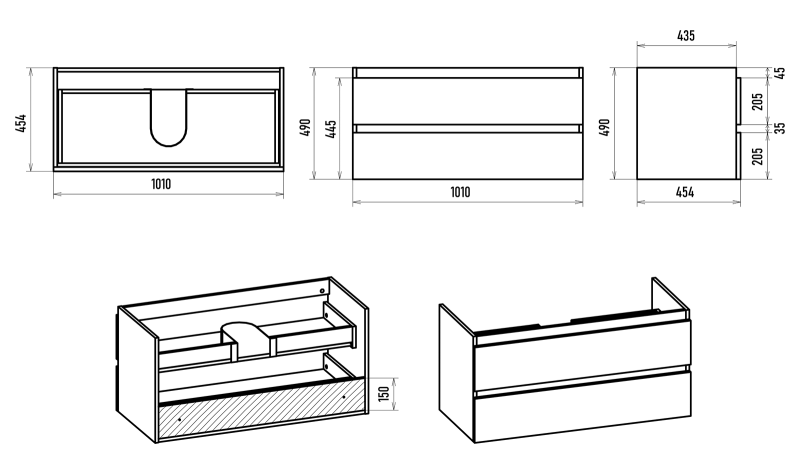 454
1010
490
445
1010
435
490
45
205
35
205
454
150