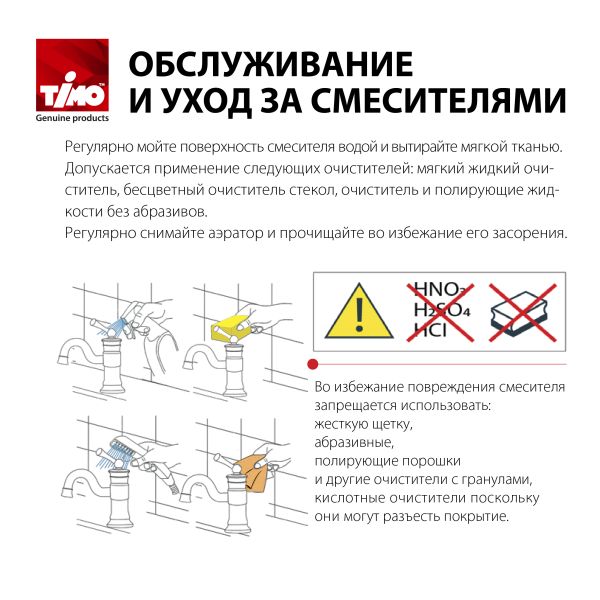 TIMO™
Genuine products

ОБСЛУЖИВАНИЕ И УХОД ЗА СМЕСИТЕЛЯМИ

Регулярно мойте поверхность смесителя водой и вытирайте мягкой тканью. Допускается применение следующих очистителей: мягкий жидкий очиститель, бесцветный очиститель стекол, очиститель и полирующие жидкости без абразивов.
Регулярно снимайте аэратор и прочищайте во избежание его засорения.

$HNO_3$
$H_2SO_4$
$HCl$

Во избежание повреждения смесителя запрещается использовать:
жесткую щетку,
абразивные,
полирующие порошки
и другие очистители с гранулами,
кислотные очистители поскольку они могут разъесть покрытие.