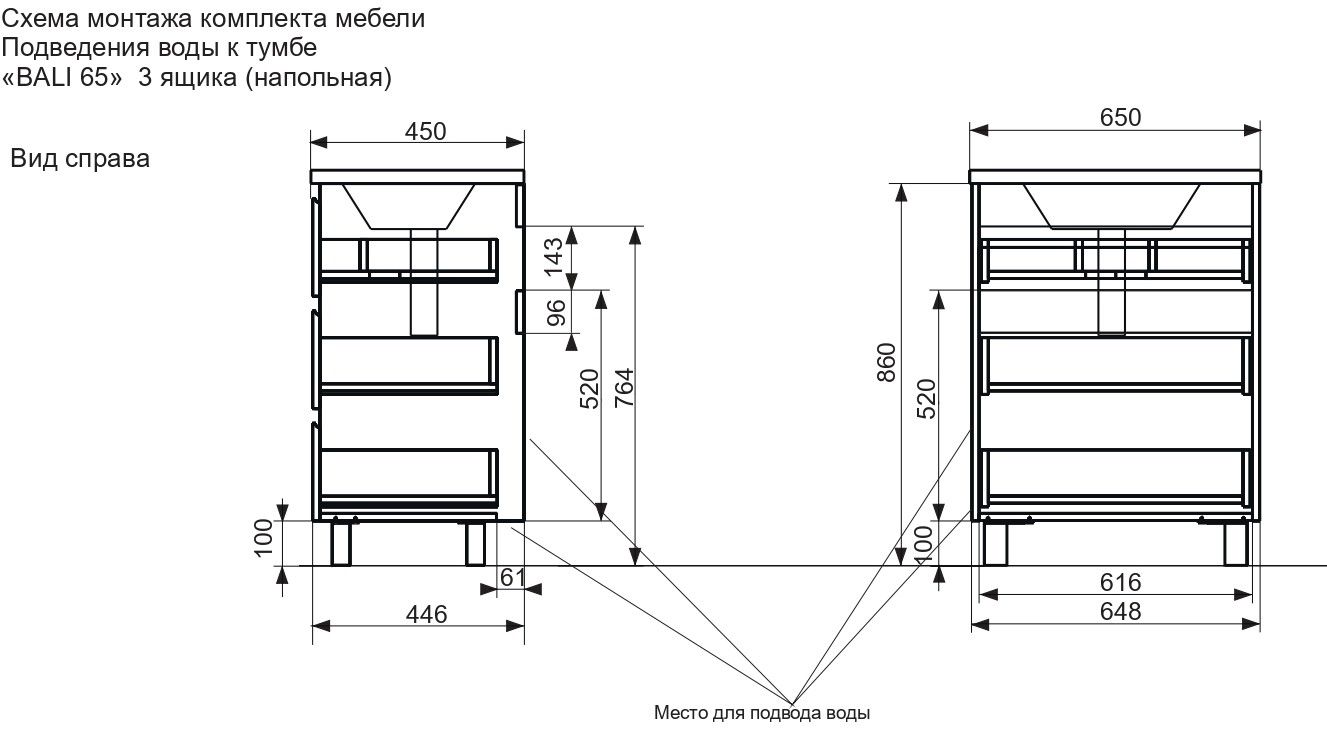 Схема монтажа комплекта мебели
Подведения воды к тумбе
«BALI 65» 3 ящика (напольная)

Вид справа

450
143
96
520
764
100
61
446

650
860
520
100
616
648

Место для подвода воды