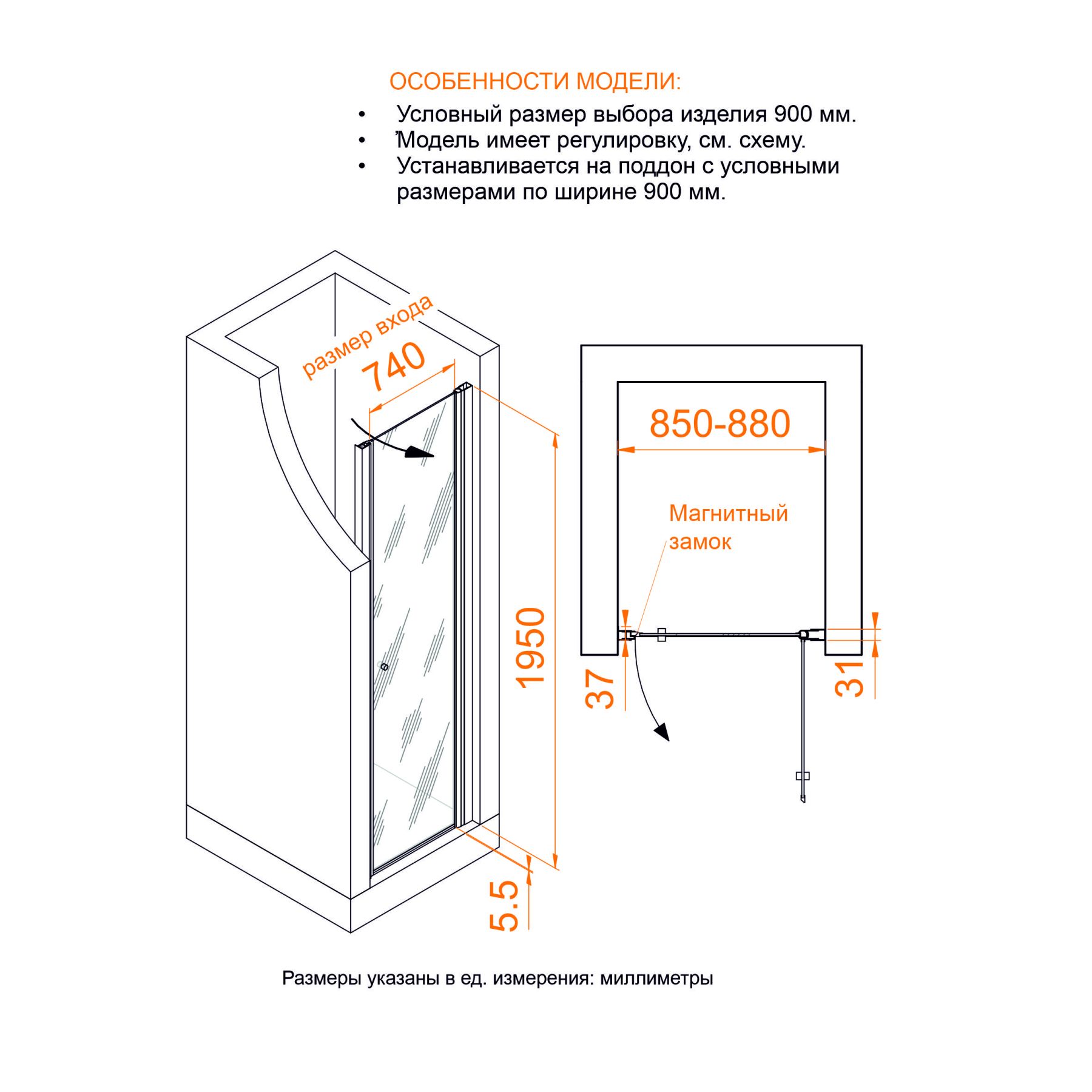 ОСОБЕННОСТИ МОДЕЛИ:

• Условный размер выбора изделия 900 мм.
• Модель имеет регулировку, см. схему.
• Устанавливается на поддон с условными размерами по ширине 900 мм.

размер входа
740
1950
5.5

850-880
Магнитный замок
37
31

Размеры указаны в ед. измерения: миллиметры