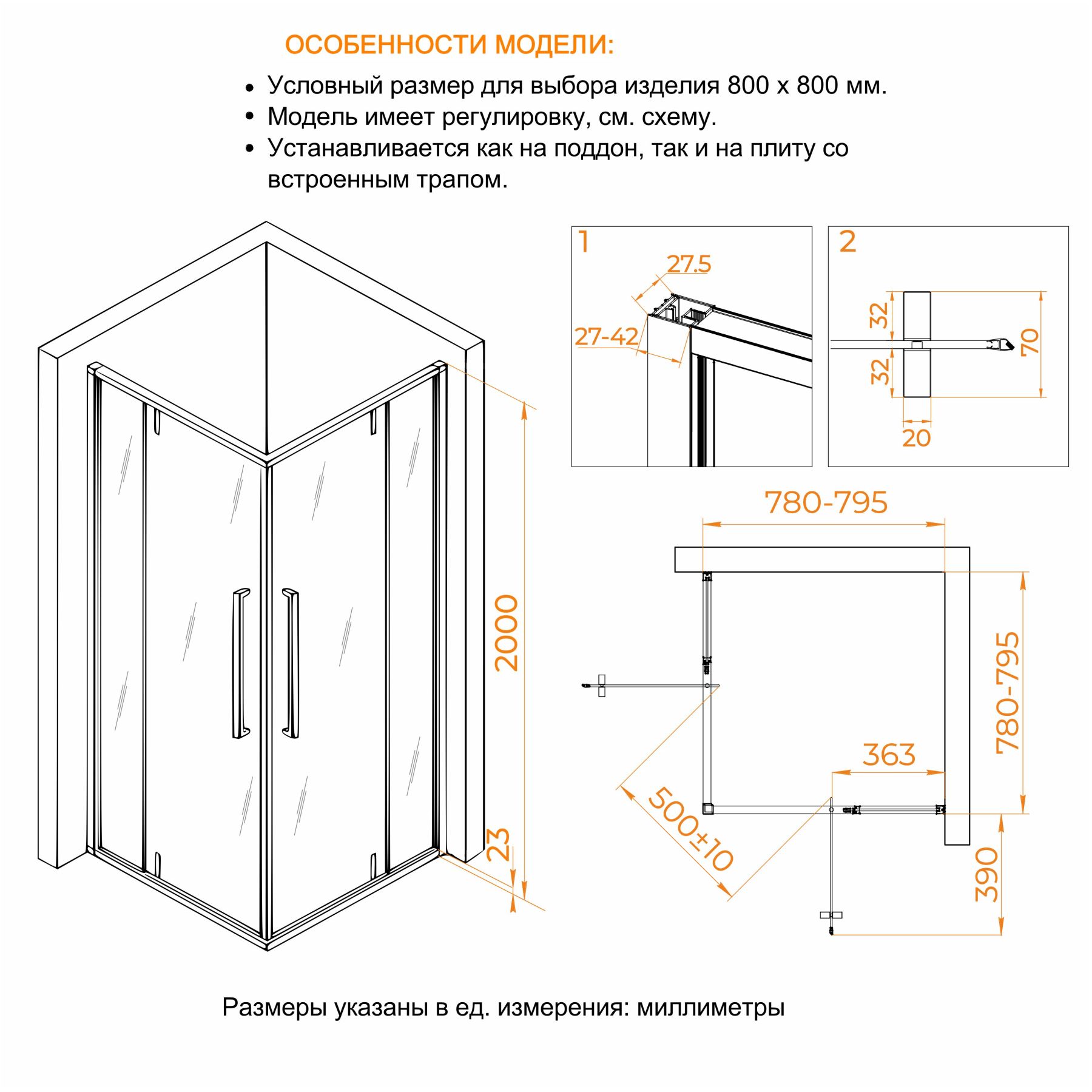 ОСОБЕННОСТИ МОДЕЛИ:

• Условный размер для выбора изделия 800 x 800 мм.
• Модель имеет регулировку, см. схему.
• Устанавливается как на поддон, так и на плиту со встроенным трапом.

2000
23

1
27.5
27-42

2
32
32
70
20

780-795
780-795
363
500±10
390

Размеры указаны в ед. измерения: миллиметры