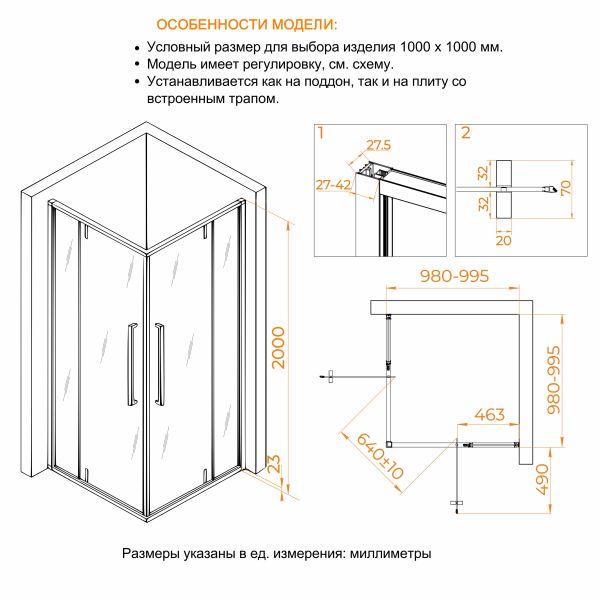 ОСОБЕННОСТИ МОДЕЛИ:

• Условный размер для выбора изделия 1000 х 1000 мм.
• Модель имеет регулировку, см. схему.
• Устанавливается как на поддон, так и на плиту со встроенным трапом.

2000
23

1
27.5
27-42

2
32
32
70
20

980-995
980-995
463
640±10
490

Размеры указаны в ед. измерения: миллиметры