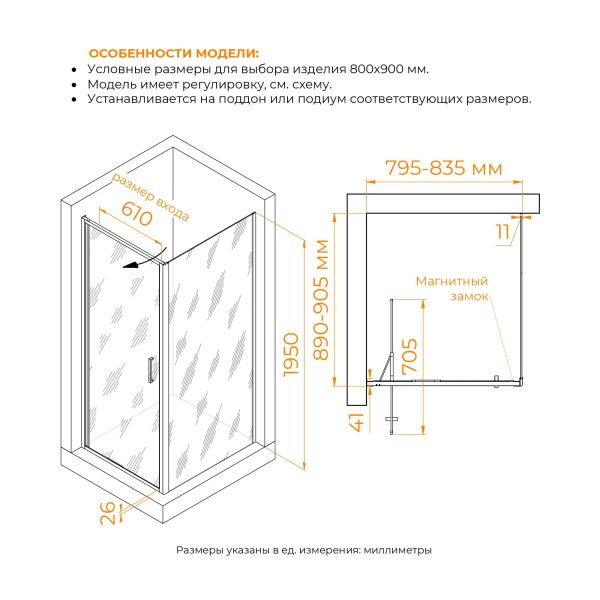 ОСОБЕННОСТИ МОДЕЛИ:
• Условные размеры для выбора изделия 800х900 мм.
• Модель имеет регулировку, см. схему.
• Устанавливается на поддон или подиум соответствующих размеров.

размер входа
610
1950
26

795-835 мм
11
890-905 мм
Магнитный замок
705
41

Размеры указаны в ед. измерения: миллиметры