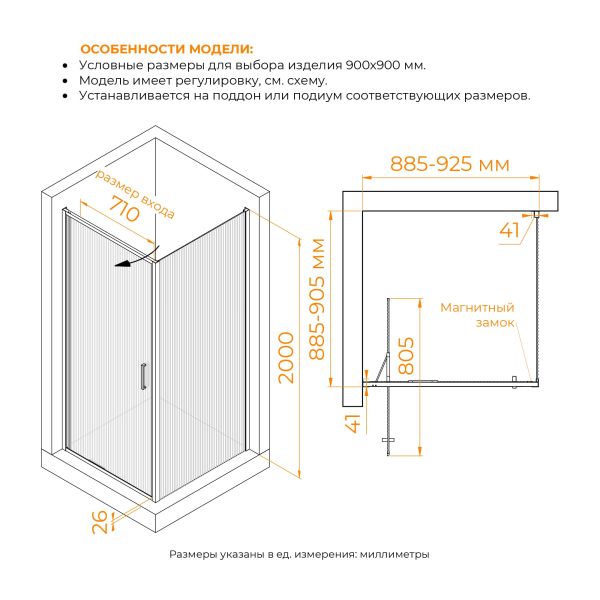 ОСОБЕННОСТИ МОДЕЛИ:
• Условные размеры для выбора изделия 900х900 мм.
• Модель имеет регулировку, см. схему.
• Устанавливается на поддон или подиум соответствующих размеров.

размер входа
710
2000
26

885-925 мм
41
885-905 мм
Магнитный замок
805
41

Размеры указаны в ед. измерения: миллиметры