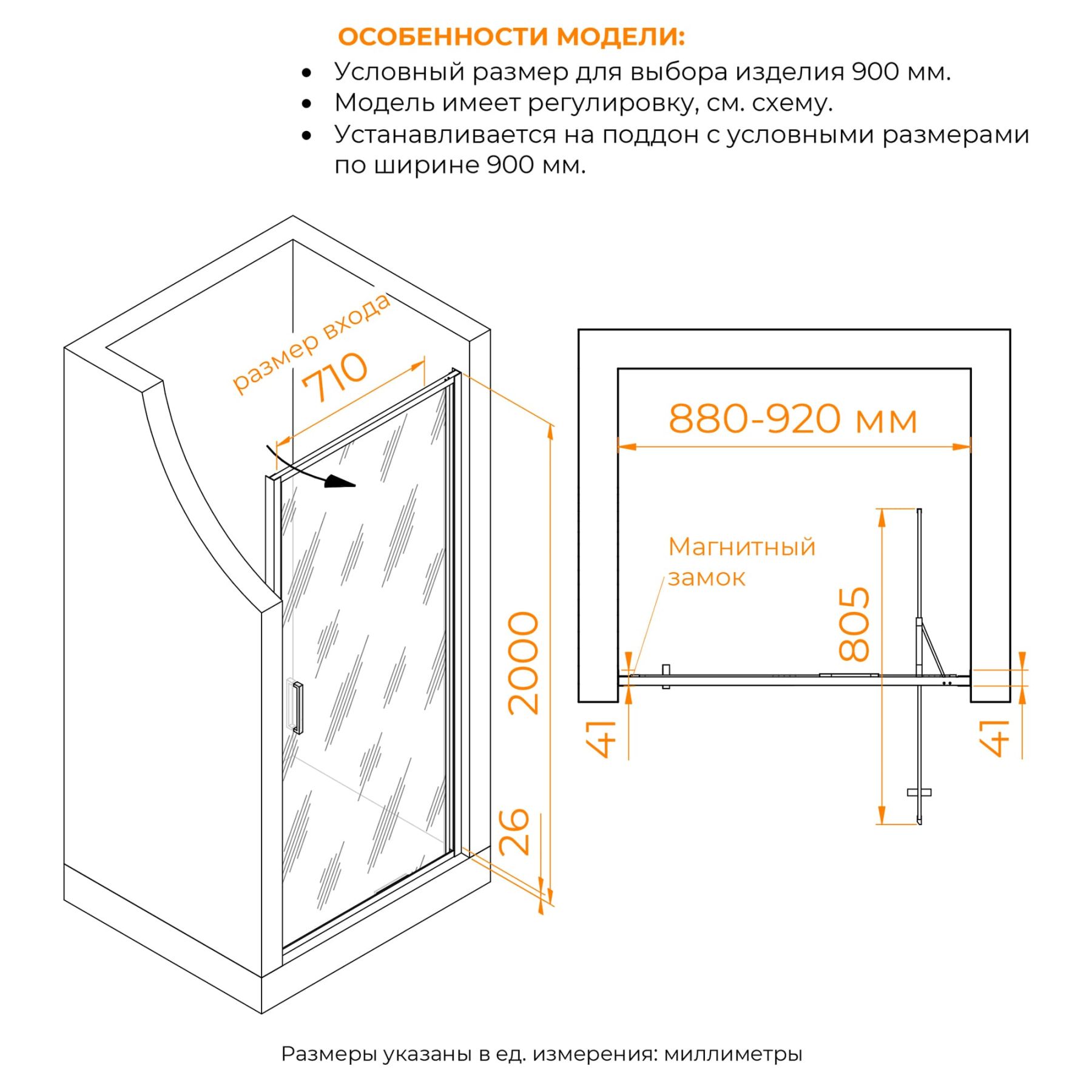 ОСОБЕННОСТИ МОДЕЛИ:
• Условный размер для выбора изделия 900 мм.
• Модель имеет регулировку, см. схему.
• Устанавливается на поддон с условными размерами по ширине 900 мм.

размер входа
710
2000
26

880-920 мм
Магнитный замок
805
41
41

Размеры указаны в ед. измерения: миллиметры