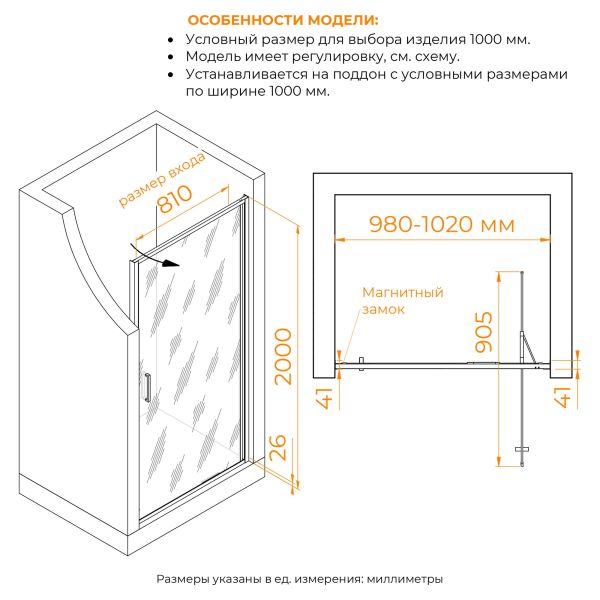 ОСОБЕННОСТИ МОДЕЛИ:
• Условный размер для выбора изделия 1000 мм.
• Модель имеет регулировку, см. схему.
• Устанавливается на поддон с условными размерами по ширине 1000 мм.

размер входа
810
2000
26

980-1020 мм
Магнитный замок
905
41
41

Размеры указаны в ед. измерения: миллиметры