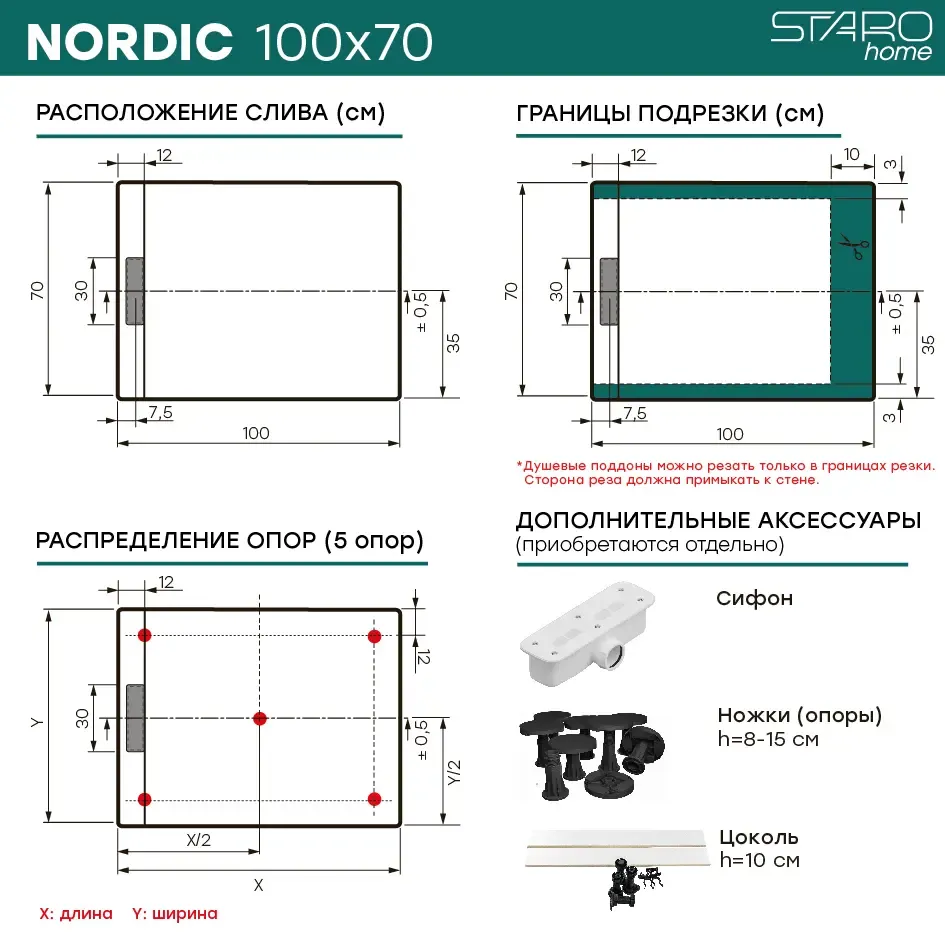 NORDIC 100x70

STARO home

РАСПОЛОЖЕНИЕ СЛИВА (см)

12
70
30
± 0,5
35
7,5
100

ГРАНИЦЫ ПОДРЕЗКИ (см)

12
10
3
70
30
± 0,5
35
3
7,5
100

*Душевые поддоны можно резать только в границах резки. Сторона реза должна примыкать к стене.

РАСПРЕДЕЛЕНИЕ ОПОР (5 опор)

12
12
Y
30
± 0,5
Y/2
X/2
X

X: длина Y: ширина

ДОПОЛНИТЕЛЬНЫЕ АКСЕССУАРЫ
(приобретаются отдельно)

Сифон

Ножки (опоры)
h=8-15 см

Цоколь
h=10 см