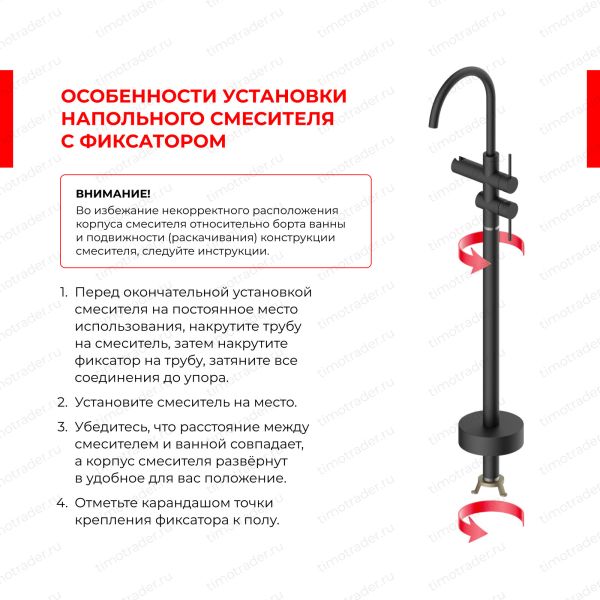 ОСОБЕННОСТИ УСТАНОВКИ НАПОЛЬНОГО СМЕСИТЕЛЯ С ФИКСАТОРОМ

ВНИМАНИЕ!
Во избежание некорректного расположения корпуса смесителя относительно борта ванны и подвижности (раскачивания) конструкции смесителя, следуйте инструкции.

1. Перед окончательной установкой смесителя на постоянное место использования, накрутите трубу на смеситель, затем накрутите фиксатор на трубу, затяните все соединения до упора.
2. Установите смеситель на место.
3. Убедитесь, что расстояние между смесителем и ванной совпадает, а корпус смесителя развёрнут в удобное для вас положение.
4. Отметьте карандашом точки крепления фиксатора к полу.

timotrader.ru