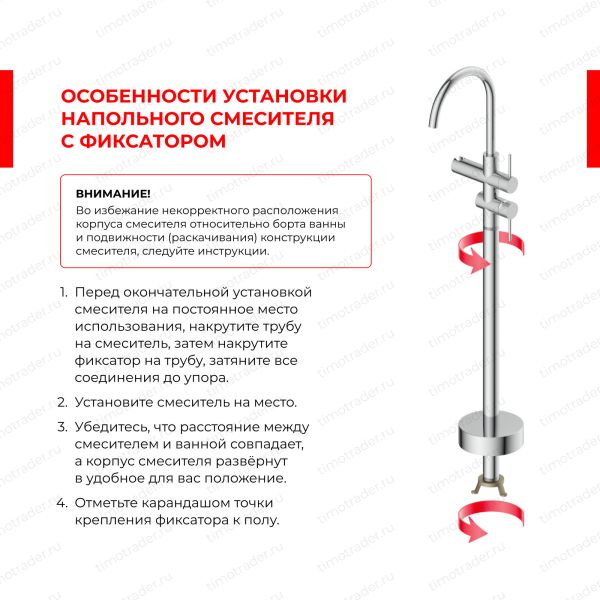 ОСОБЕННОСТИ УСТАНОВКИ НАПОЛЬНОГО СМЕСИТЕЛЯ С ФИКСАТОРОМ

ВНИМАНИЕ!
Во избежание некорректного расположения корпуса смесителя относительно борта ванны и подвижности (раскачивания) конструкции смесителя, следуйте инструкции.

1. Перед окончательной установкой смесителя на постоянное место использования, накрутите трубу на смеситель, затем накрутите фиксатор на трубу, затяните все соединения до упора.
2. Установите смеситель на место.
3. Убедитесь, что расстояние между смесителем и ванной совпадает, а корпус смесителя развёрнут в удобное для вас положение.
4. Отметьте карандашом точки крепления фиксатора к полу.

timotrader.ru