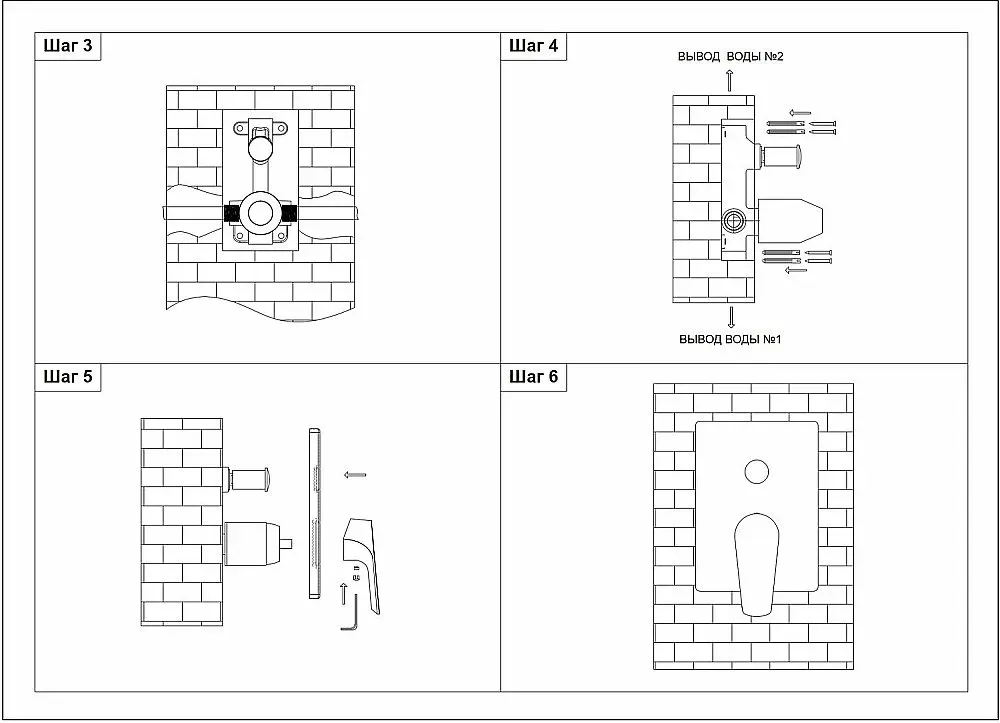 Шаг 3

Шаг 4

ВЫВОД ВОДЫ №2

ВЫВОД ВОДЫ №1

Шаг 5

Шаг 6