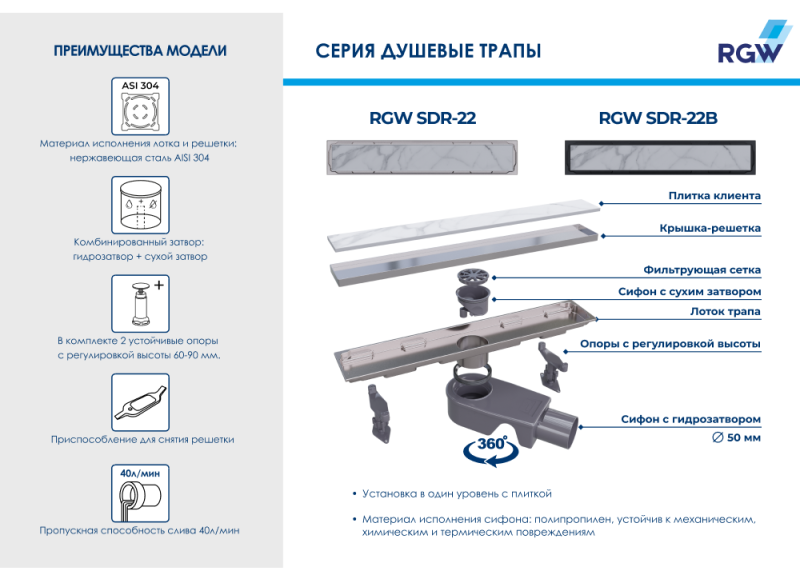 ПРЕИМУЩЕСТВА МОДЕЛИ

ASI 304

Материал исполнения лотка и решетки: нержавеющая сталь AISI 304

Комбинированный затвор: гидрозатвор + сухой затвор

В комплекте 2 устойчивые опоры с регулировкой высоты 60-90 мм.

Приспособление для снятия решетки

40л/мин

Пропускная способность слива 40л/мин

СЕРИЯ ДУШЕВЫЕ ТРАПЫ

RGW

RGW SDR-22

RGW SDR-22B

Плитка клиента

Крышка-решетка

Фильтрующая сетка

Сифон с сухим затвором

Лоток трапа

Опоры с регулировкой высоты

Сифон с гидрозатвором

∅ 50 мм

360°

• Установка в один уровень с плиткой

• Материал исполнения сифона: полипропилен, устойчив к механическим, химическим и термическим повреждениям