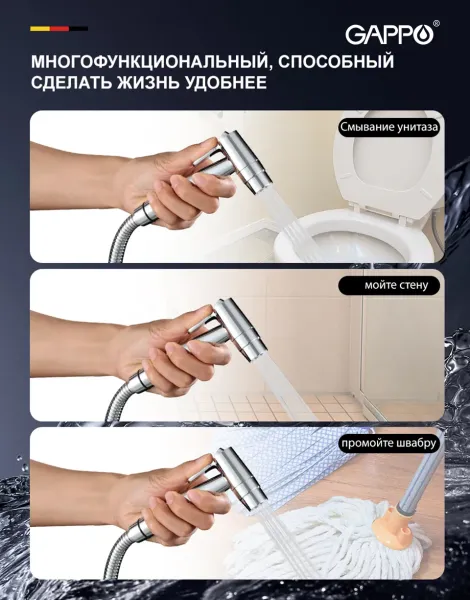 GAPPO®

МНОГОФУНКЦИОНАЛЬНЫЙ, СПОСОБНЫЙ СДЕЛАТЬ ЖИЗНЬ УДОБНЕЕ

Смывание унитаза

мойте стену

промойте швабру