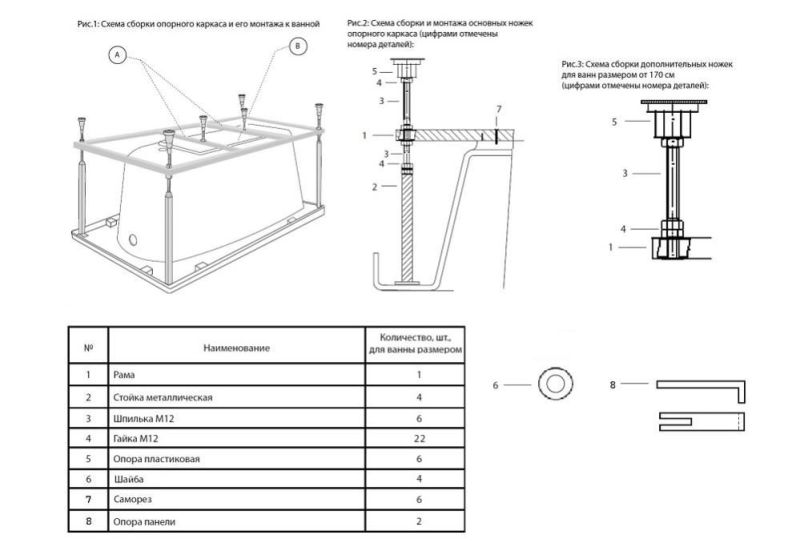 Рис.1: Схема сборки опорного каркаса и его монтажа к ванной

A

B

Рис.2: Схема сборки и монтажа основных ножек опорного каркаса (цифрами отмечены номера деталей):

5
4
3
1
3
4
2
7

Рис.3: Схема сборки дополнительных ножек для ванн размером от 170 см (цифрами отмечены номера деталей):

5
3
4
1

| № | Наименование | Количество, шт., для ванны размером |
|---|---|---|
| 1 | Рама | 1 |
| 2 | Стойка металлическая | 4 |
| 3 | Шпилька М12 | 6 |
| 4 | Гайка М12 | 22 |
| 5 | Опора пластиковая | 6 |
| 6 | Шайба | 4 |
| 7 | Саморез | 6 |
| 8 | Опора панели | 2 |

6

8