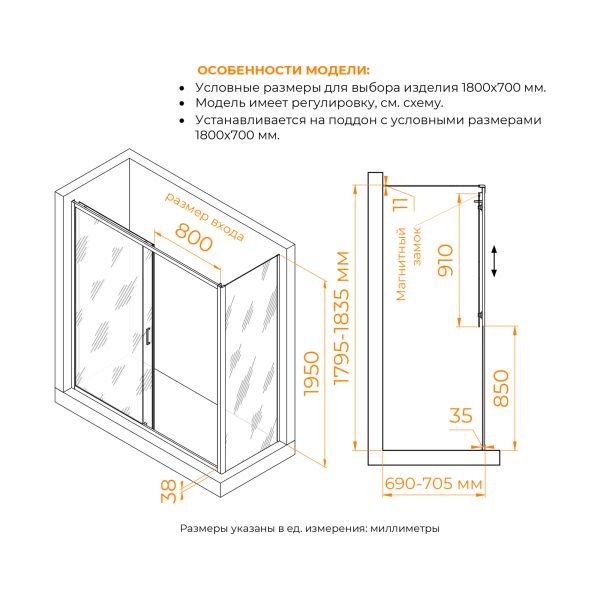 ОСОБЕННОСТИ МОДЕЛИ:
• Условные размеры для выбора изделия 1800х700 мм.
• Модель имеет регулировку, см. схему.
• Устанавливается на поддон с условными размерами 1800х700 мм.

размер входа
800
1950
38
1795-1835 мм
11
Магнитный замок
910
850
35
690-705 мм

Размеры указаны в ед. измерения: миллиметры