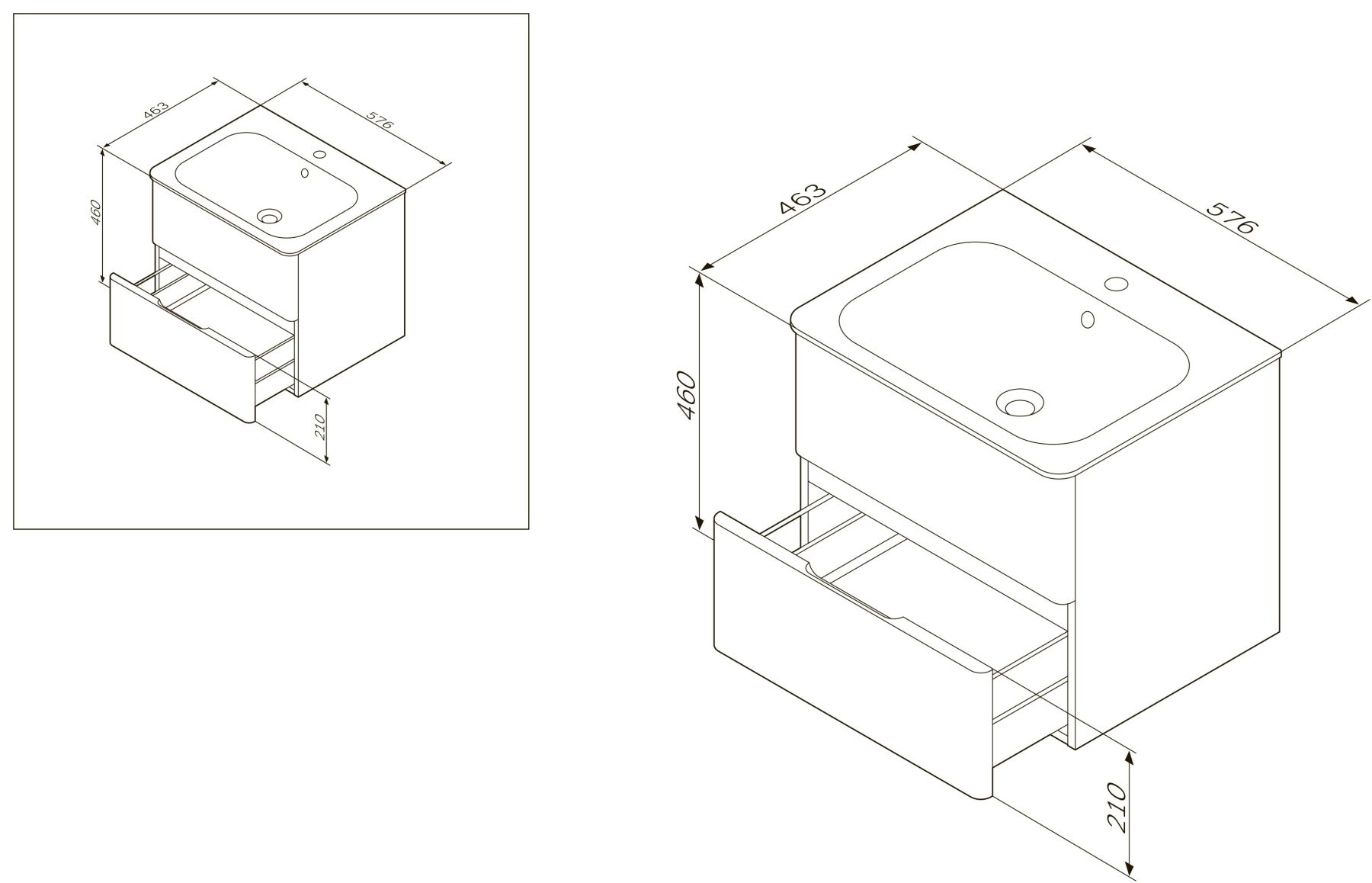 463
576
460
210

463
576
460
210