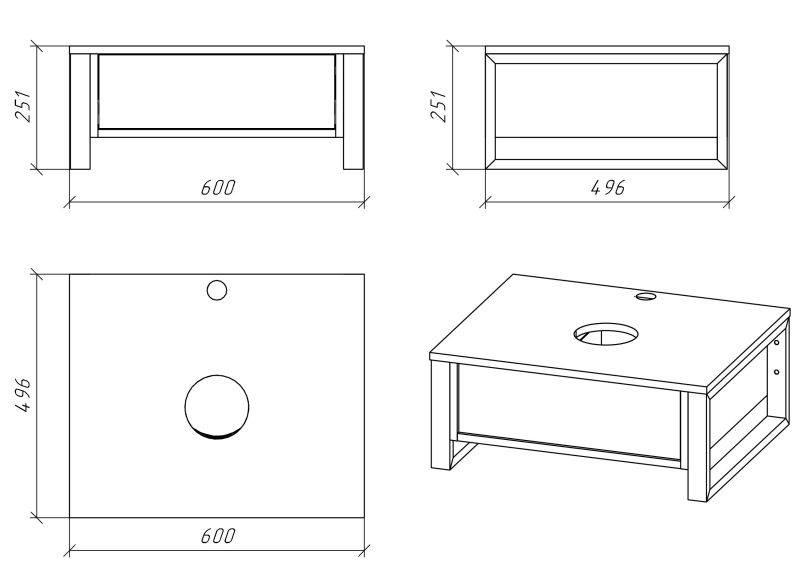 251

600

251

496

496

600