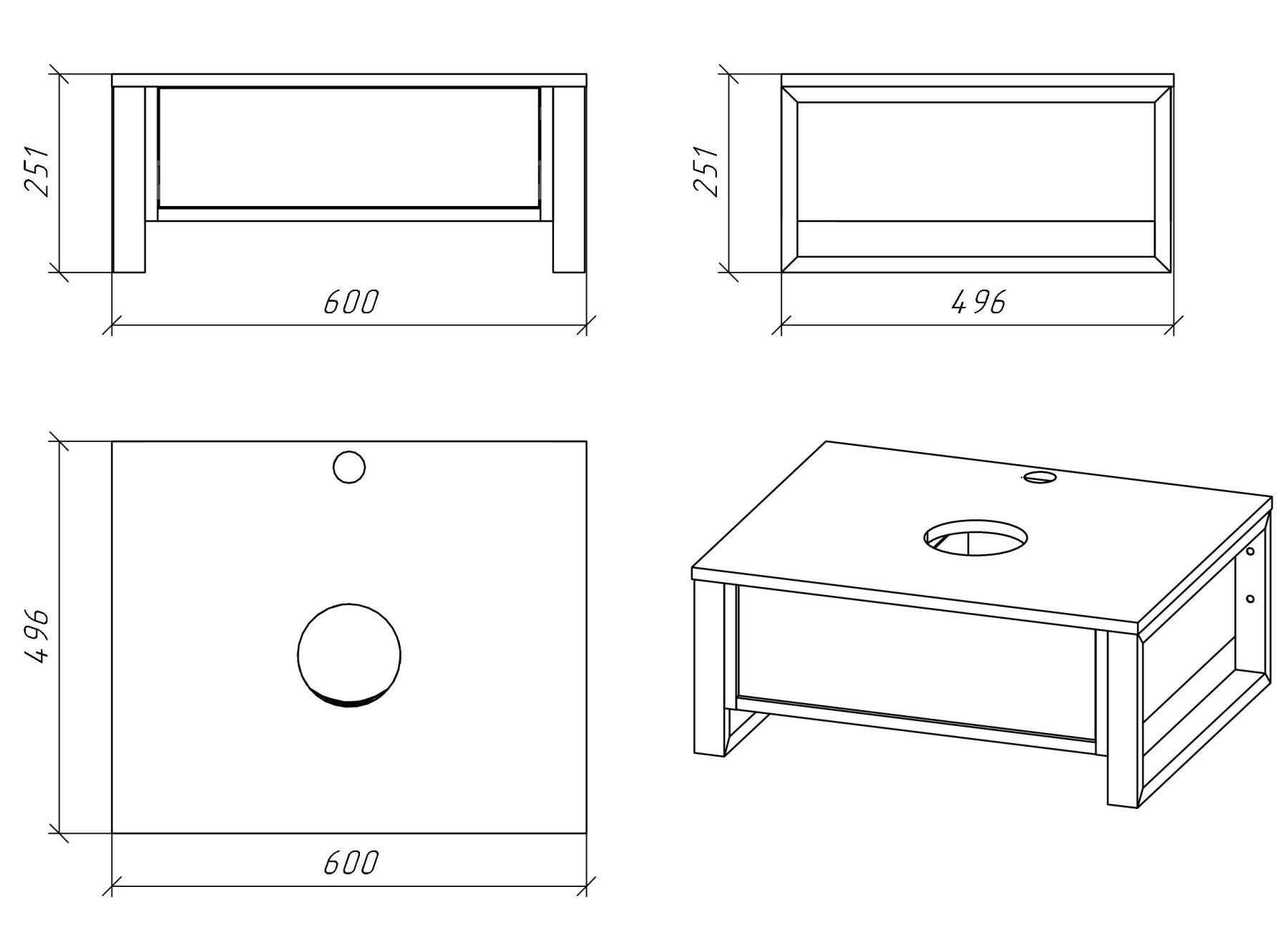 251
600
251
496
496
600