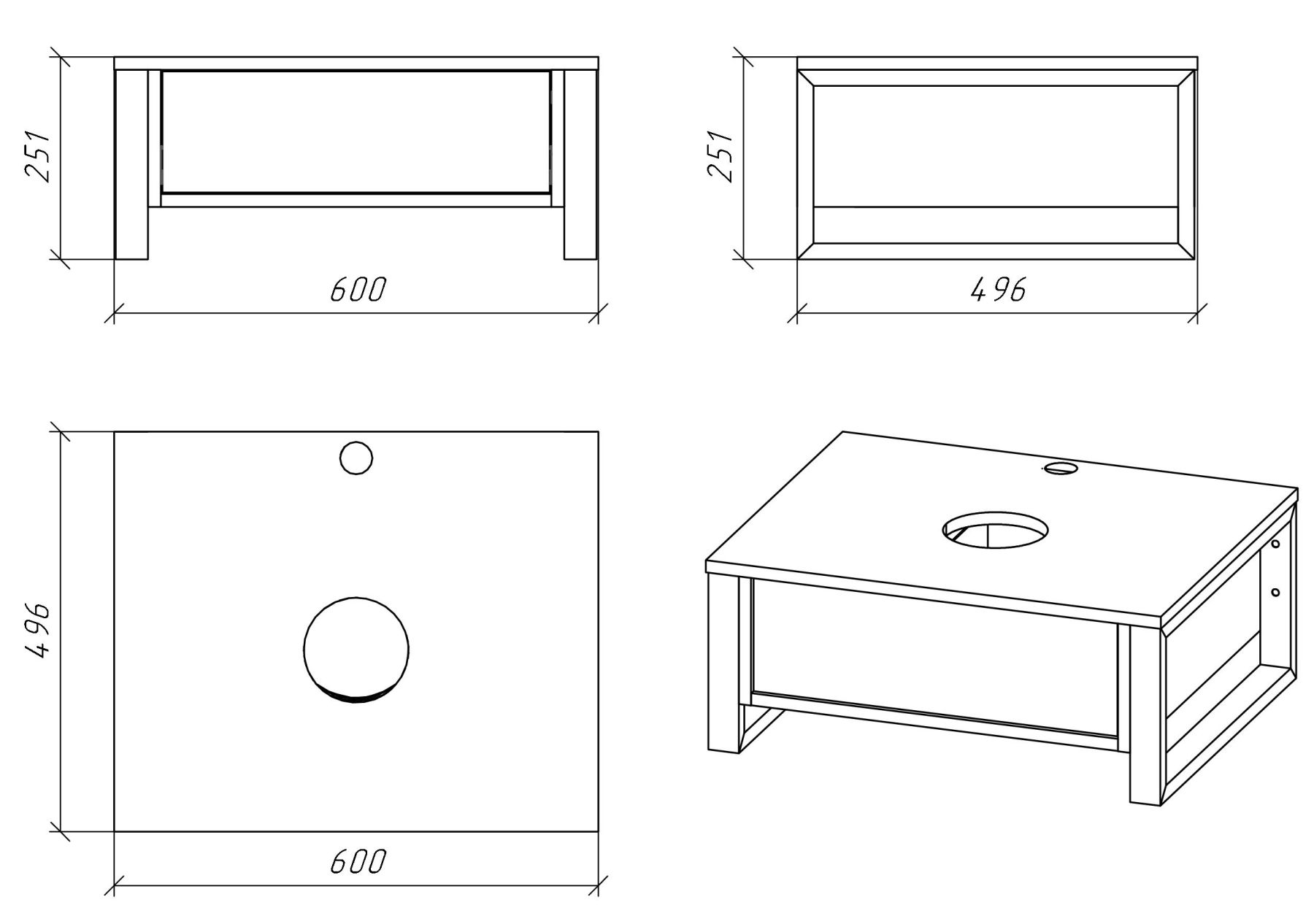 251

600

251

496

496

600