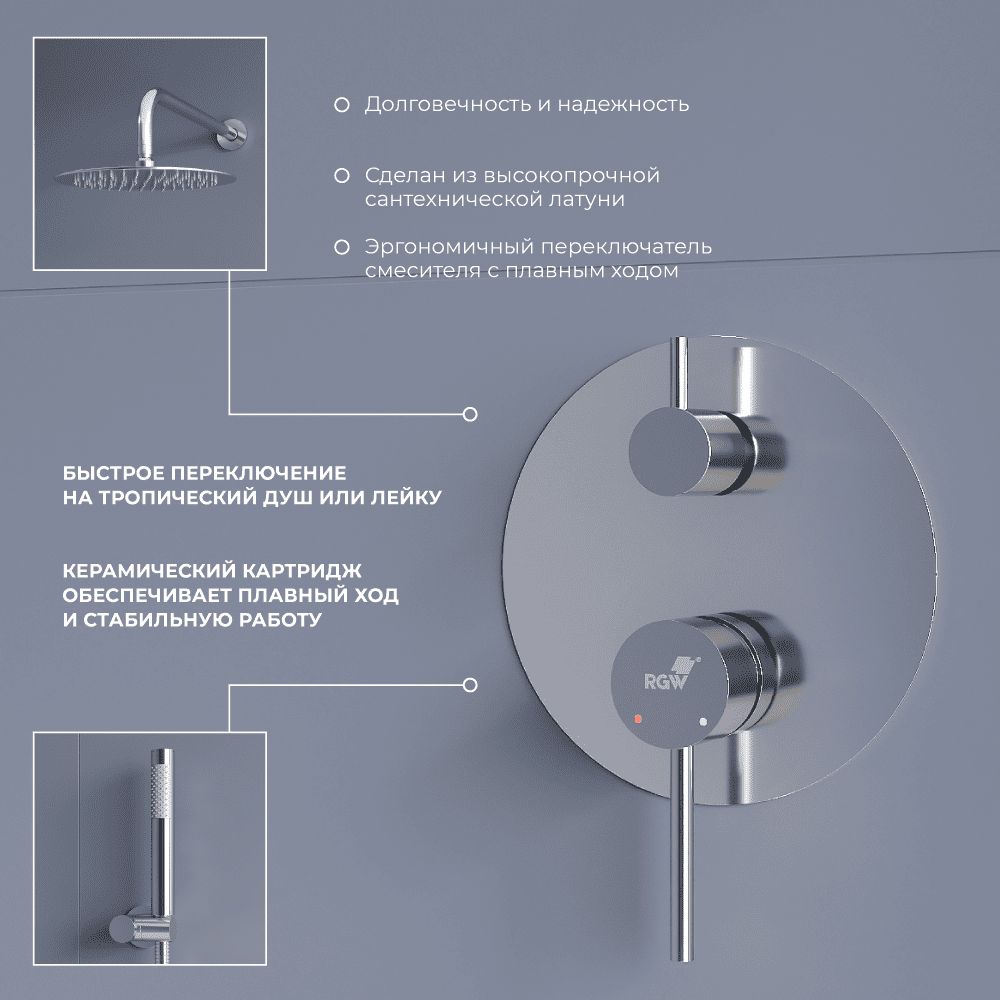 Долговечность и надежность

Сделан из высокопрочной сантехнической латуни

Эргономичный переключатель смесителя с плавным ходом

БЫСТРОЕ ПЕРЕКЛЮЧЕНИЕ НА ТРОПИЧЕСКИЙ ДУШ ИЛИ ЛЕЙКУ

КЕРАМИЧЕСКИЙ КАРТРИДЖ ОБЕСПЕЧИВАЕТ ПЛАВНЫЙ ХОД И СТАБИЛЬНУЮ РАБОТУ

RGW