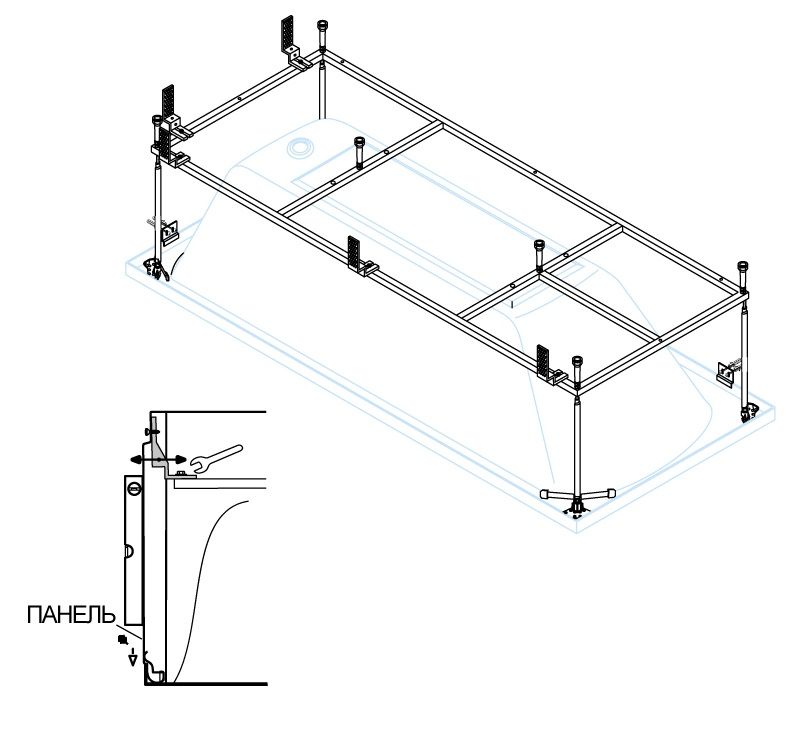 ПАНЕЛЬ