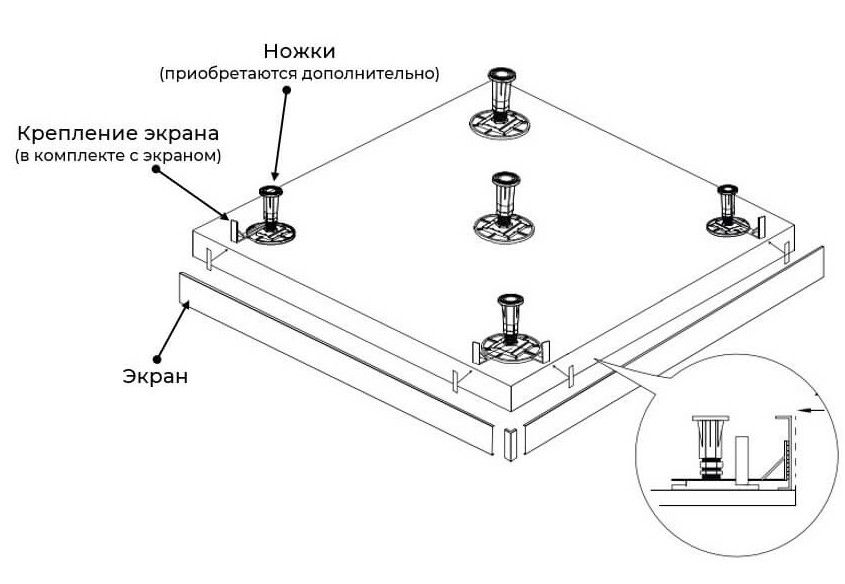 Ножки
(приобретаются дополнительно)

Крепление экрана
(в комплекте с экраном)

Экран