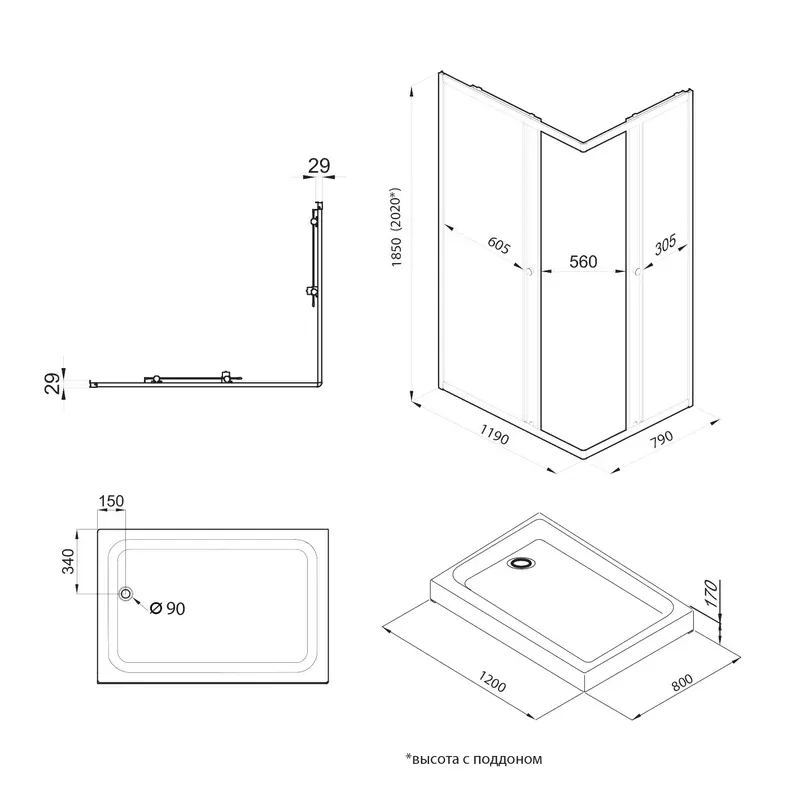 29

29

1850 (2020*)

605

560

305

1190

790

150

340

Ø 90

170

1200

800

*высота с поддоном