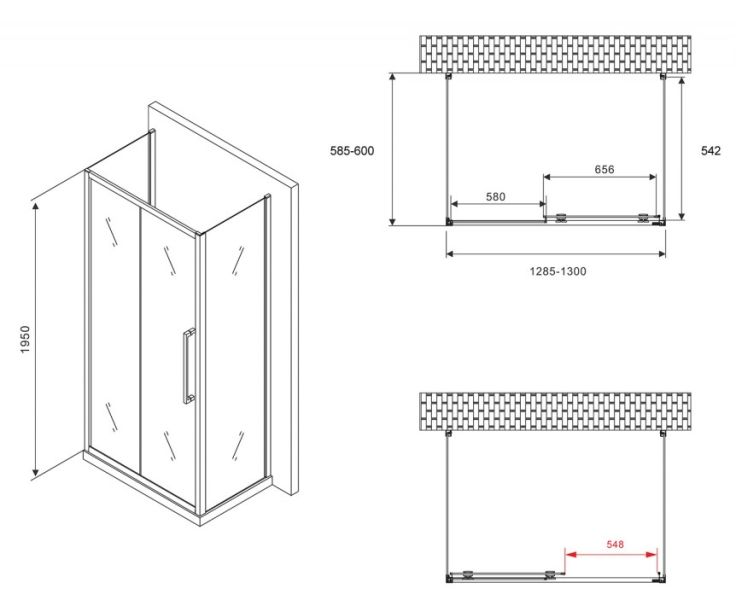 1950

585-600

542

656

580

1285-1300

548