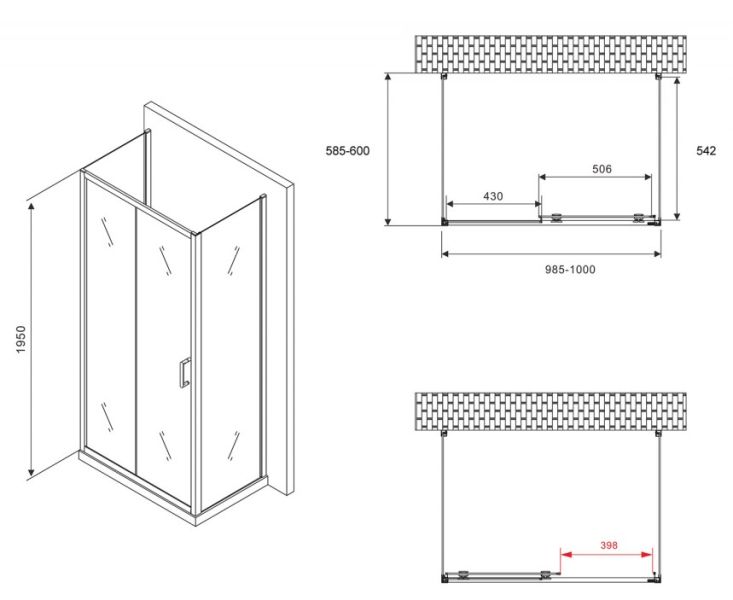 1950

585-600

542

506

430

985-1000

398