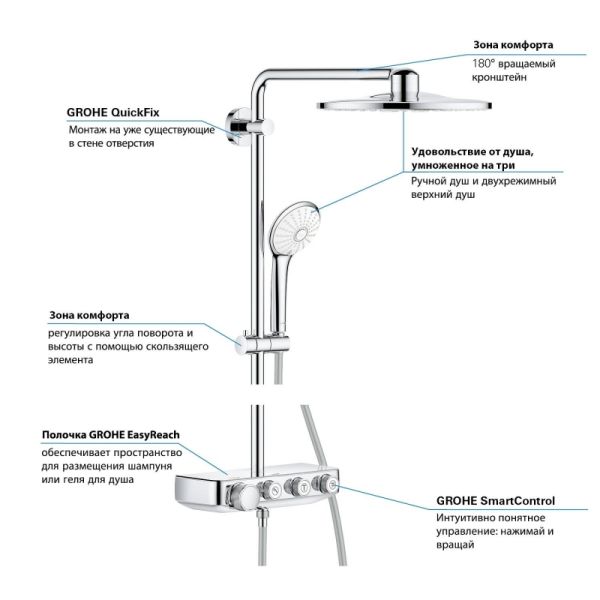 Зона комфорта
180° вращаемый кронштейн

GROHE QuickFix
Монтаж на уже существующие в стене отверстия

Удовольствие от душа, умноженное на три
Ручной душ и двухрежимный верхний душ

Зона комфорта
регулировка угла поворота и высоты с помощью скользящего элемента

Полочка GROHE EasyReach
обеспечивает пространство для размещения шампуня или геля для душа

GROHE SmartControl
Интуитивно понятное управление: нажимай и вращай