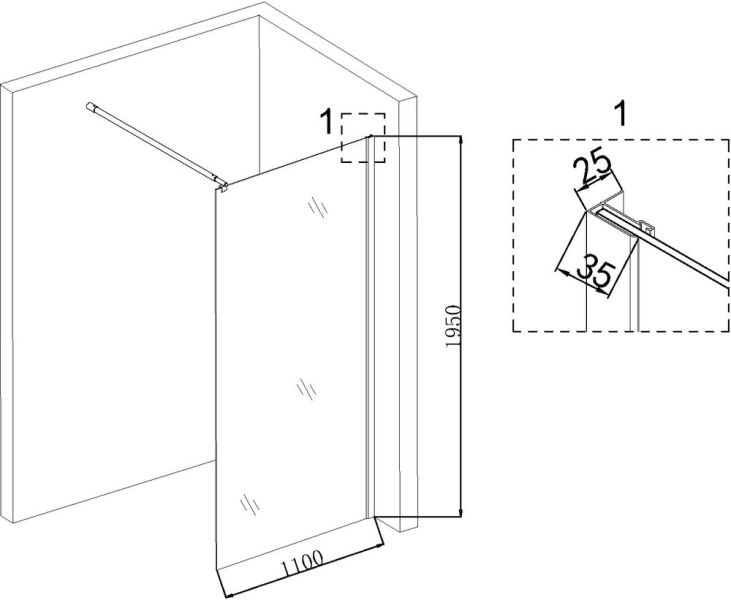 1
1950
1100
1
25
35