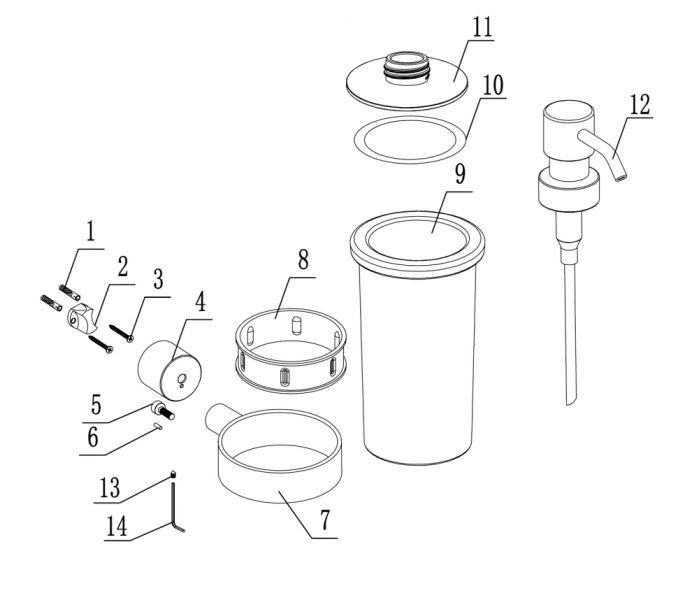 11
10
12
9
1
2
3
4
8
5
6
13
14
7