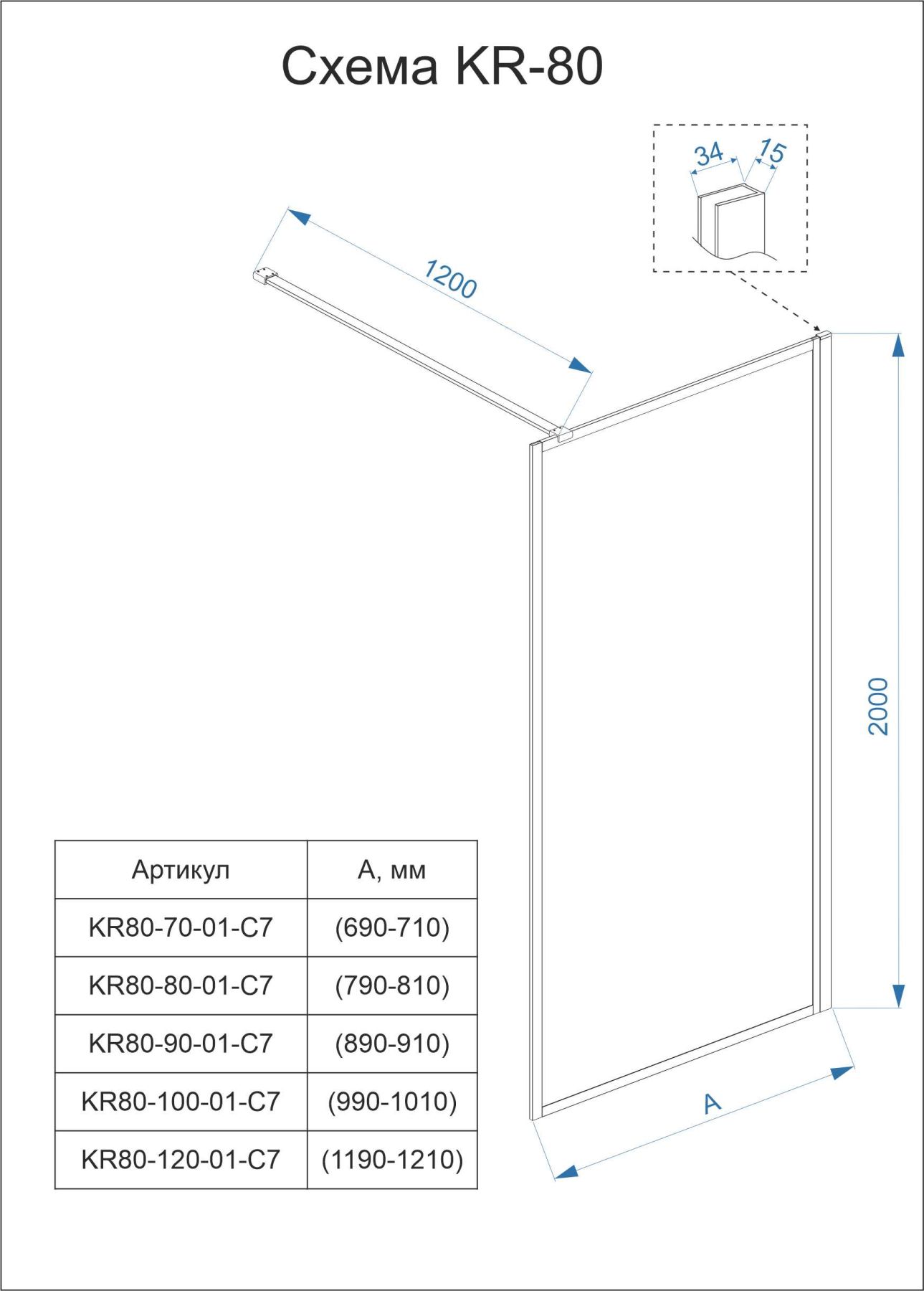 Схема KR-80

34

15

1200

2000

A

| Артикул | А, мм |
|---|---|
| KR80-70-01-C7 | (690-710) |
| KR80-80-01-C7 | (790-810) |
| KR80-90-01-C7 | (890-910) |
| KR80-100-01-C7 | (990-1010) |
| KR80-120-01-C7 | (1190-1210) |