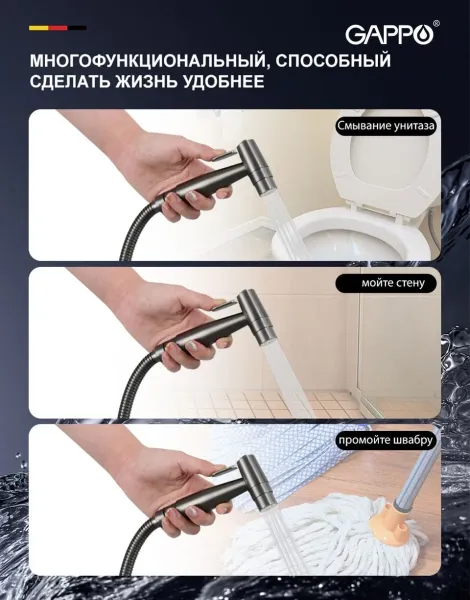 GAPPO®

МНОГОФУНКЦИОНАЛЬНЫЙ, СПОСОБНЫЙ СДЕЛАТЬ ЖИЗНЬ УДОБНЕЕ

Смывание унитаза

мойте стену

промойте швабру