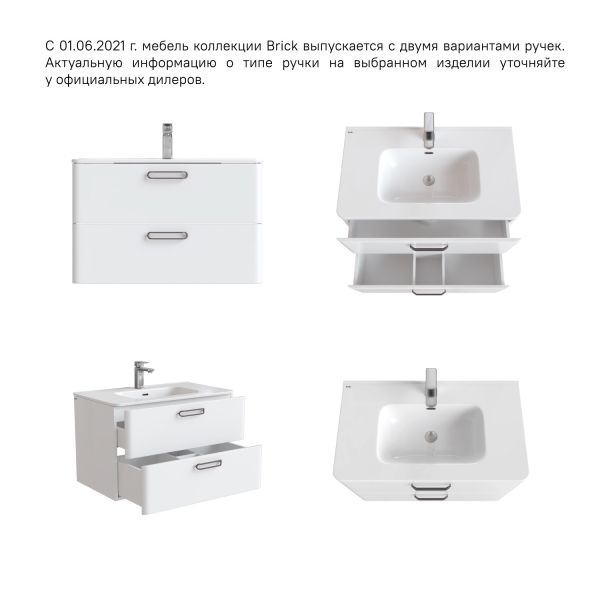 С 01.06.2021 г. мебель коллекции Brick выпускается с двумя вариантами ручек. Актуальную информацию о типе ручки на выбранном изделии уточняйте у официальных дилеров.