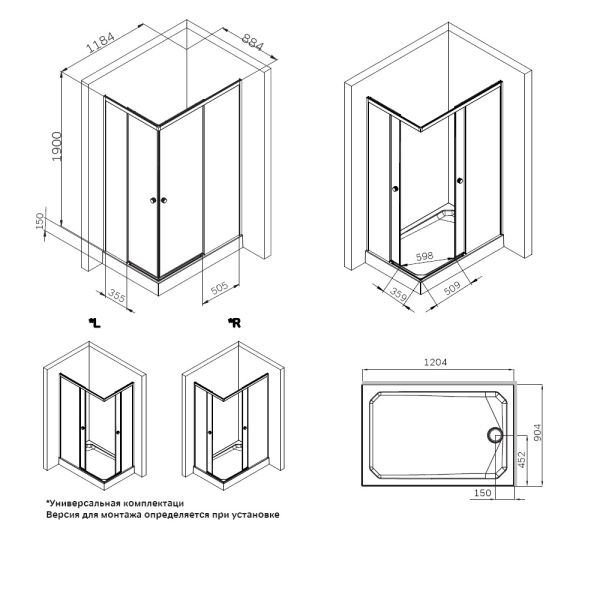 1184
884
1900
150
355
505
598
359
509
*L
*R
1204
904
452
150
*Универсальная комплектаци
Версия для монтажа определяется при установке