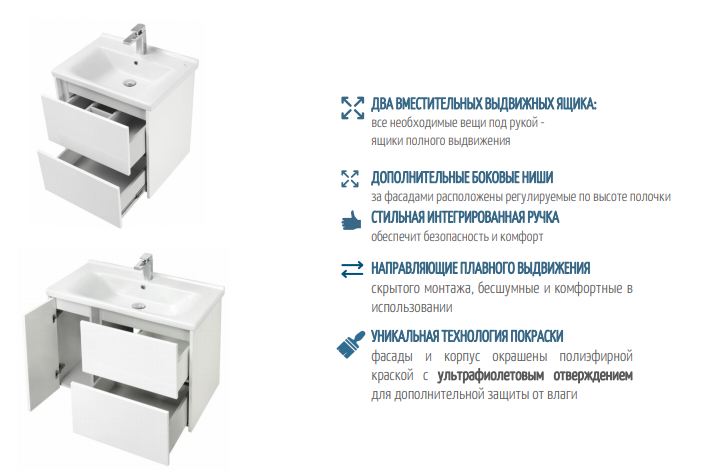 ДВА ВМЕСТИТЕЛЬНЫХ ВЫДВИЖНЫХ ЯЩИКА:
все необходимые вещи под рукой - ящики полного выдвижения

ДОПОЛНИТЕЛЬНЫЕ БОКОВЫЕ НИШИ
за фасадами расположены регулируемые по высоте полочки

СТИЛЬНАЯ ИНТЕГРИРОВАННАЯ РУЧКА
обеспечит безопасность и комфорт

НАПРАВЛЯЮЩИЕ ПЛАВНОГО ВЫДВИЖЕНИЯ
скрытого монтажа, бесшумные и комфортные в использовании

УНИКАЛЬНАЯ ТЕХНОЛОГИЯ ПОКРАСКИ
фасады и корпус окрашены полиэфирной краской с ультрафиолетовым отверждением для дополнительной защиты от влаги