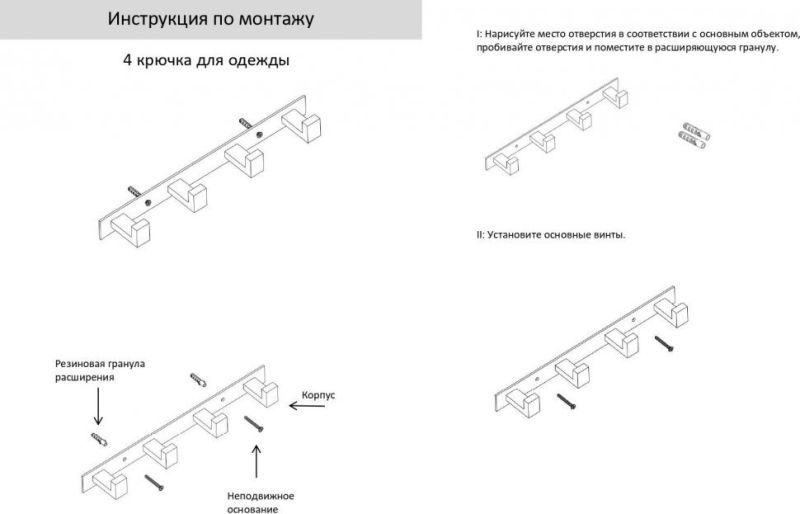 Инструкция по монтажу

4 крючка для одежды

Резиновая гранула расширения

Корпус

Неподвижное основание

I: Нарисуйте место отверстия в соответствии с основным объектом, пробивайте отверстия и поместите в расширяющуюся гранулу.

II: Установите основные винты.