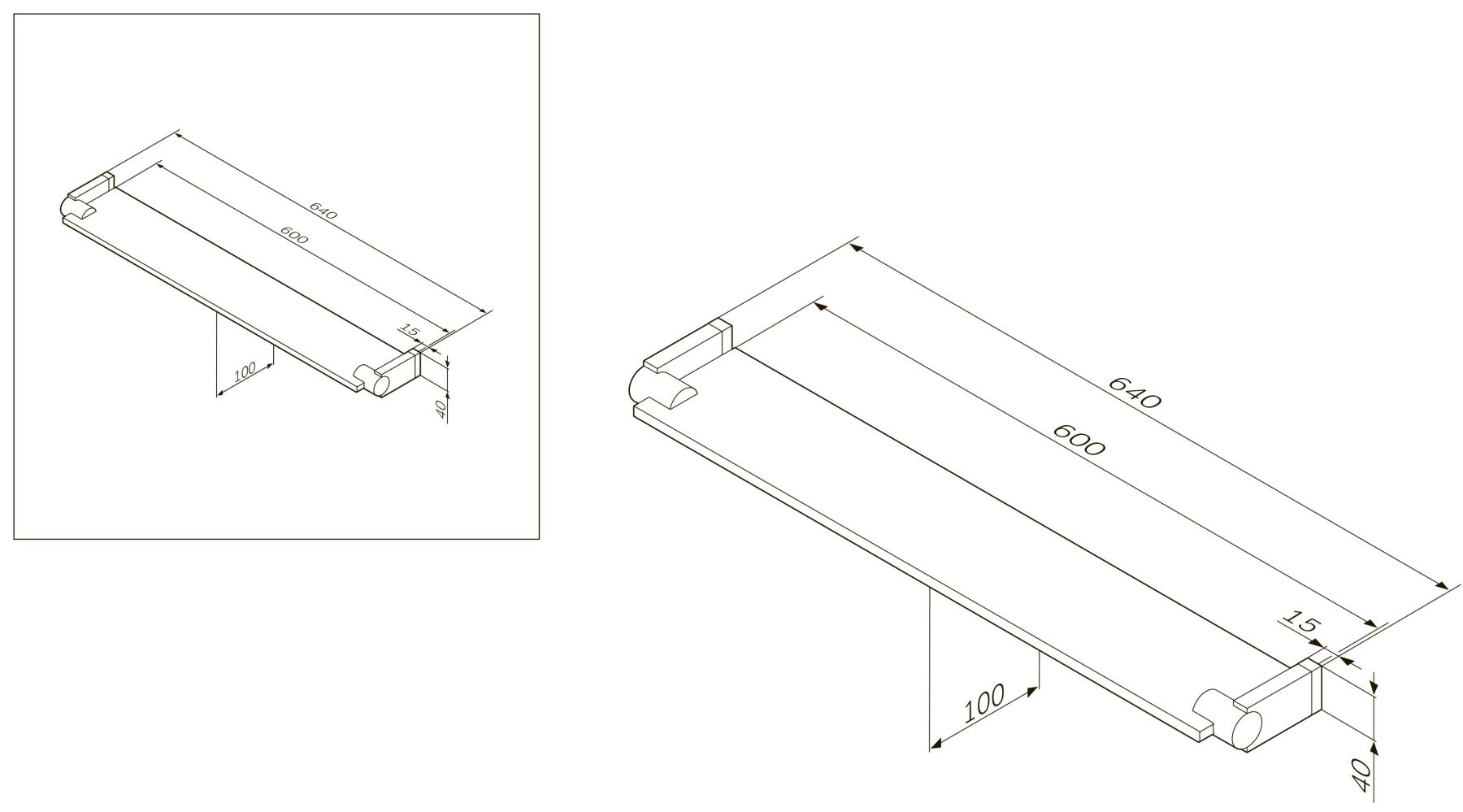 640
600
15
100
40

640
600
15
100
40