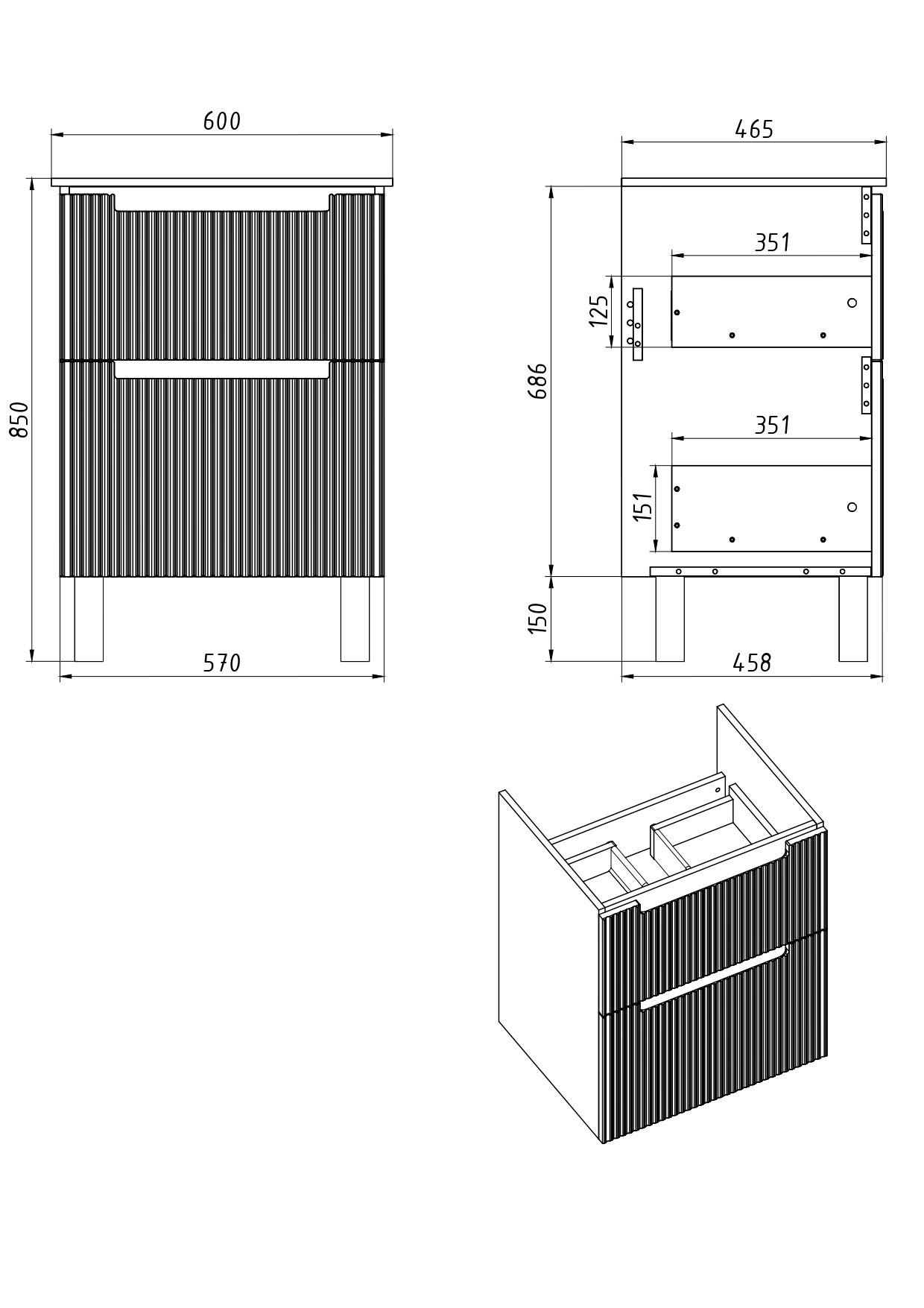 600

850

570

465

351

125

686

351

151

150

458