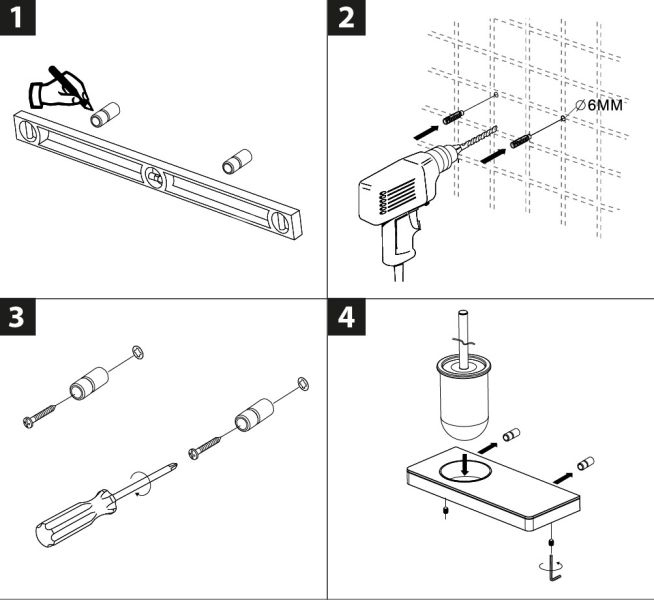 1

2

$\varnothing$6MM

3

4