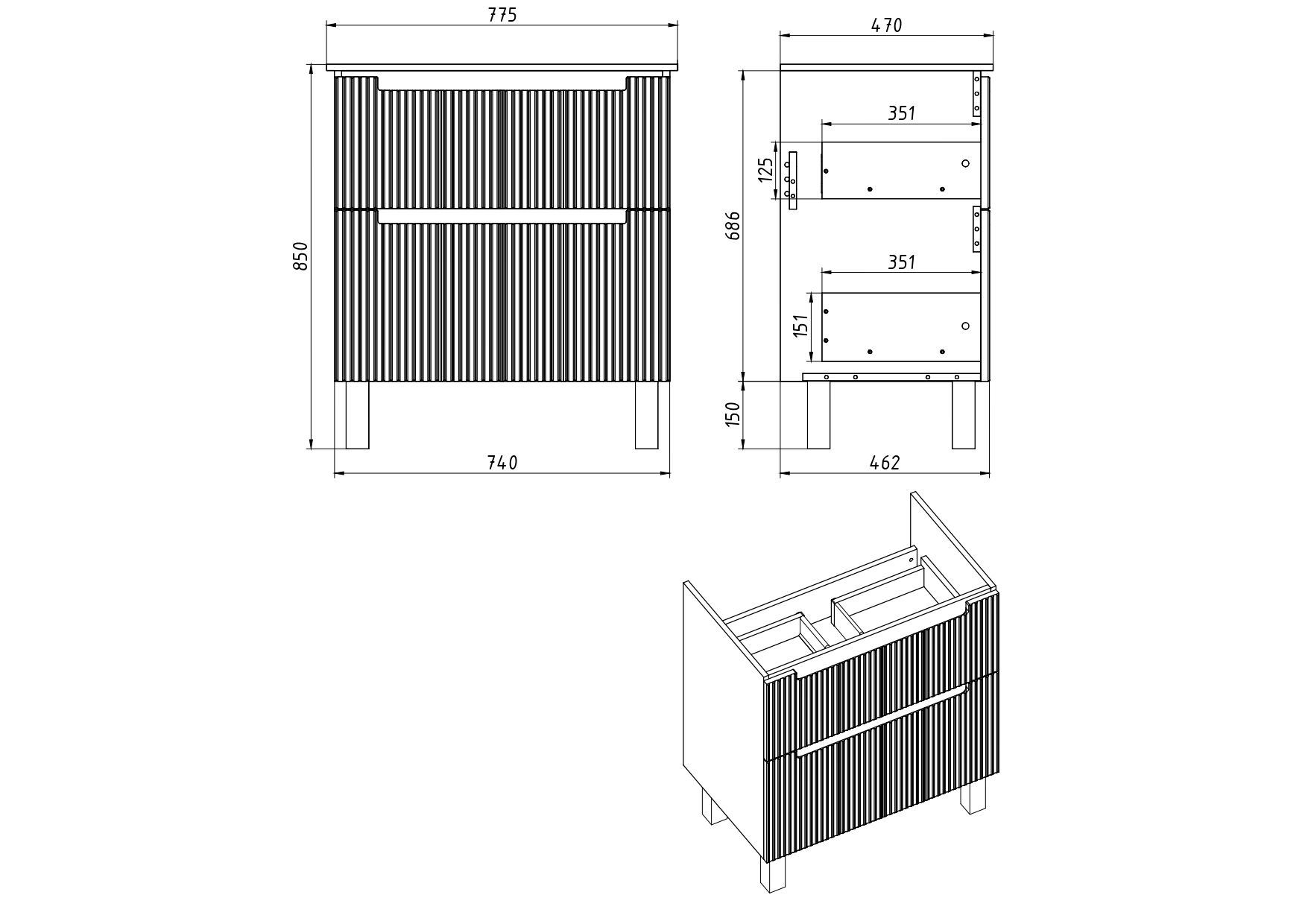 775
850
740
470
351
125
686
351
151
150
462