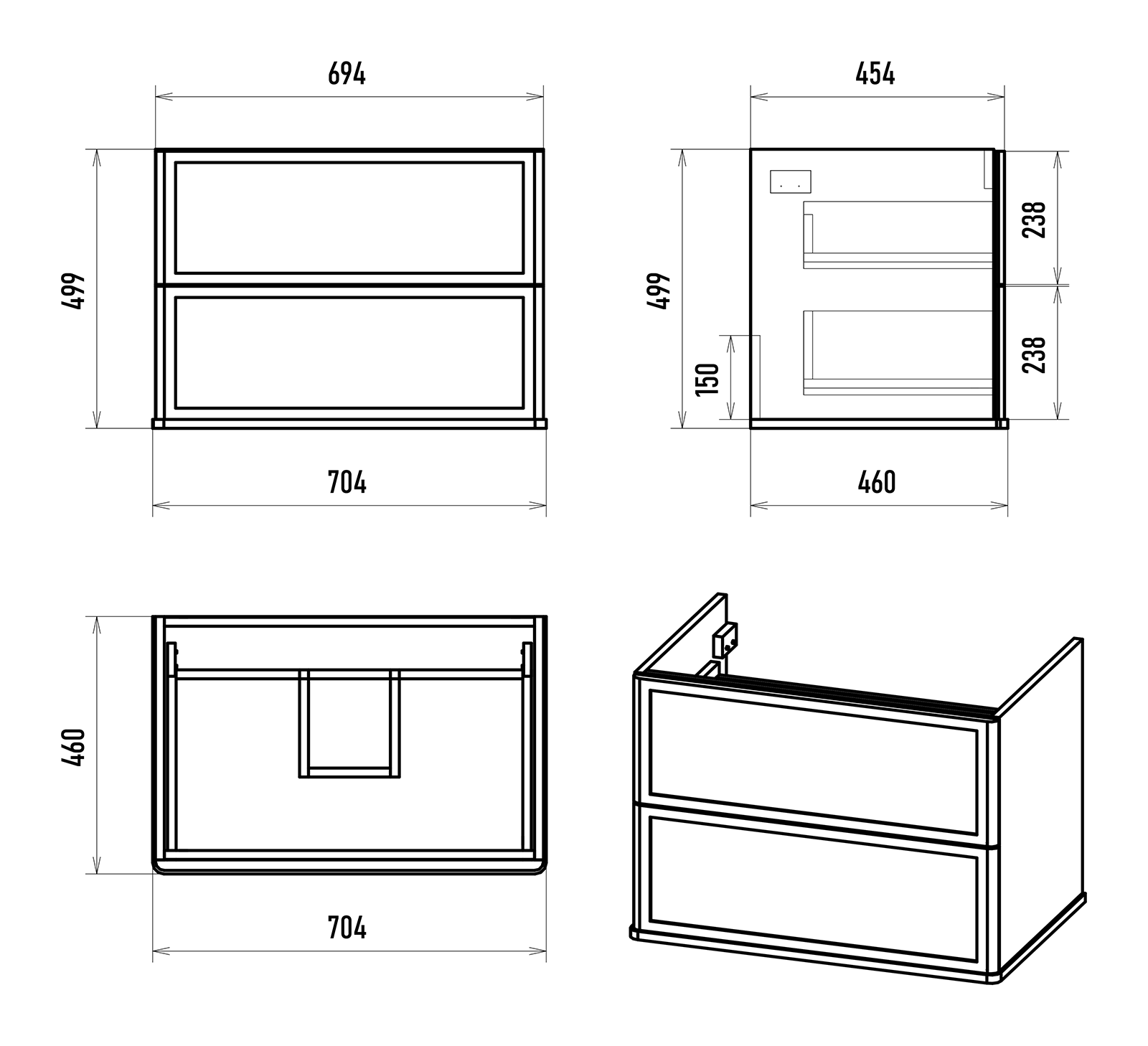 694

499

704

454

499

150

238

238

460

460

704