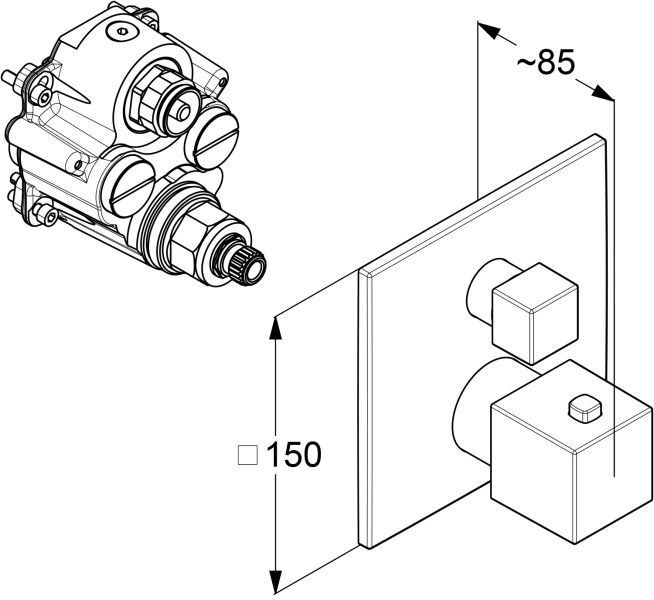 ~85

□150