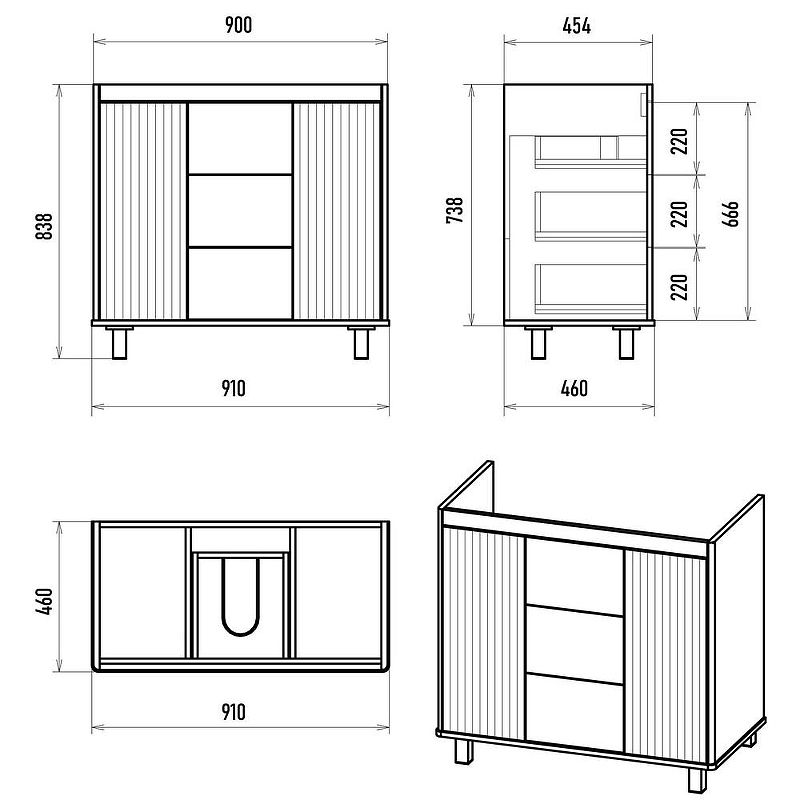 900
838
910
454
738
220
220
220
666
460
460
910