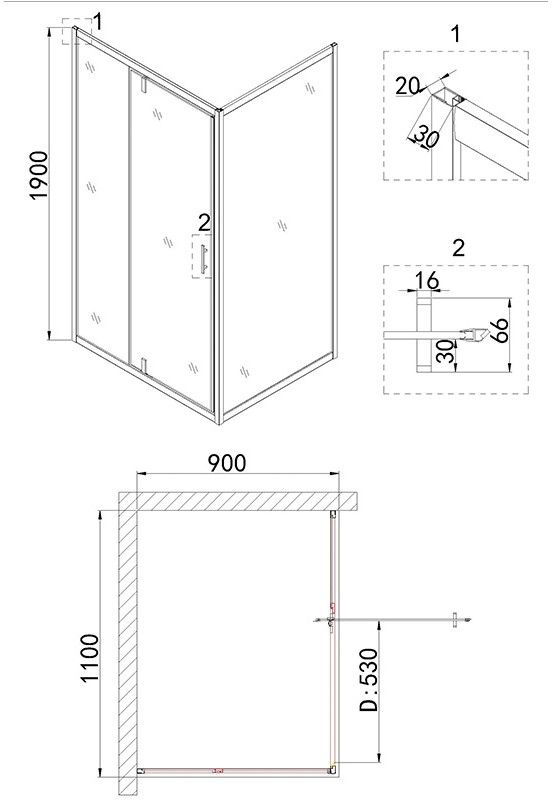 1
1900
2
1
20
30
2
16
66
30
900
1100
D:530