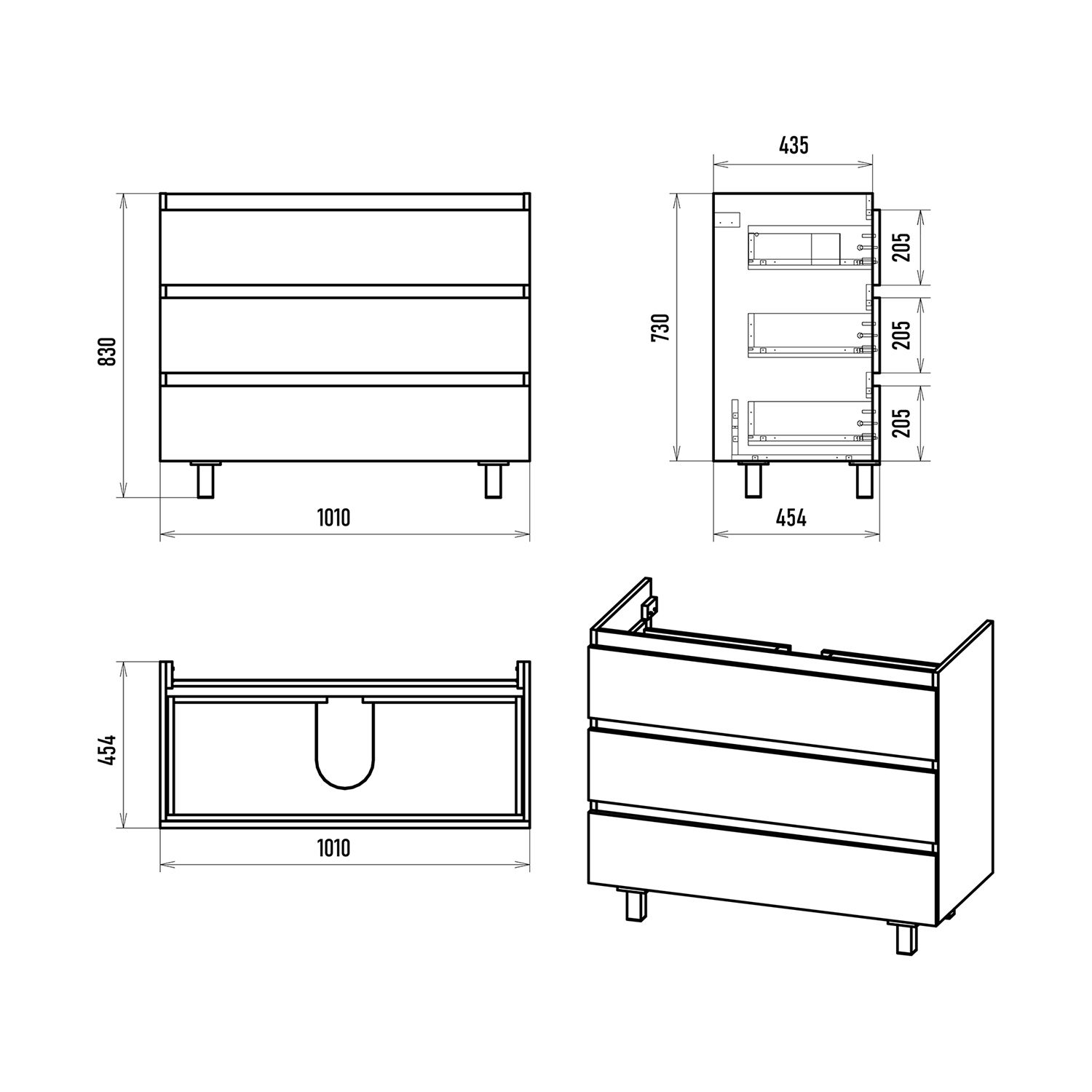 830

1010

435

730

205

205

205

454

454

1010