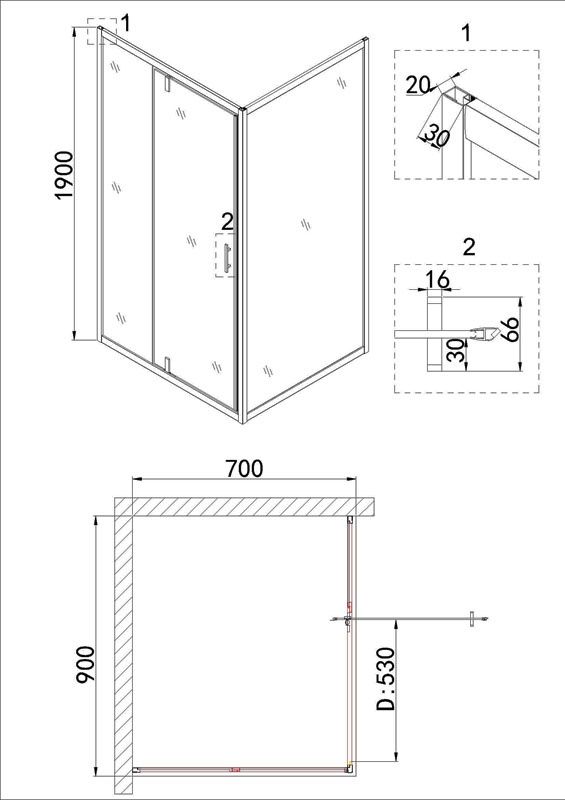 1

1900

2

1

20

30

2

16

66

30

700

900

D:530