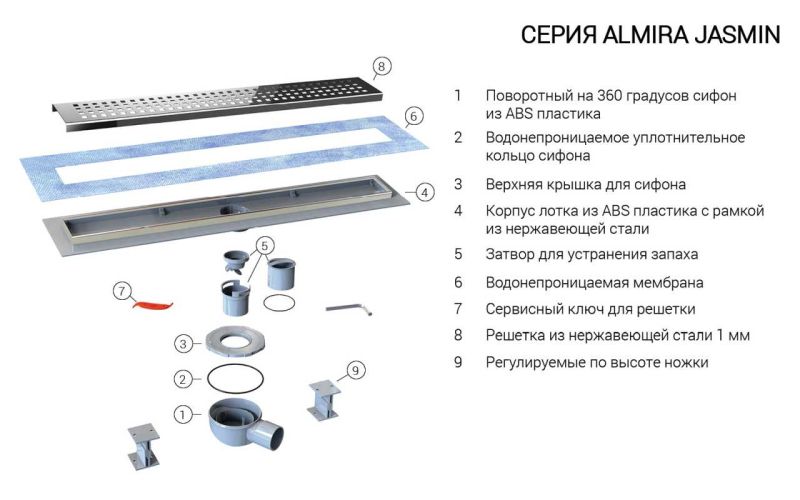 СЕРИЯ ALMIRA JASMIN

8

6

4

5

7

3

2

9

1

1 Поворотный на 360 градусов сифон из ABS пластика

2 Водонепроницаемое уплотнительное кольцо сифона

3 Верхняя крышка для сифона

4 Корпус лотка из ABS пластика с рамкой из нержавеющей стали

5 Затвор для устранения запаха

6 Водонепроницаемая мембрана

7 Сервисный ключ для решетки

8 Решетка из нержавеющей стали 1 мм

9 Регулируемые по высоте ножки