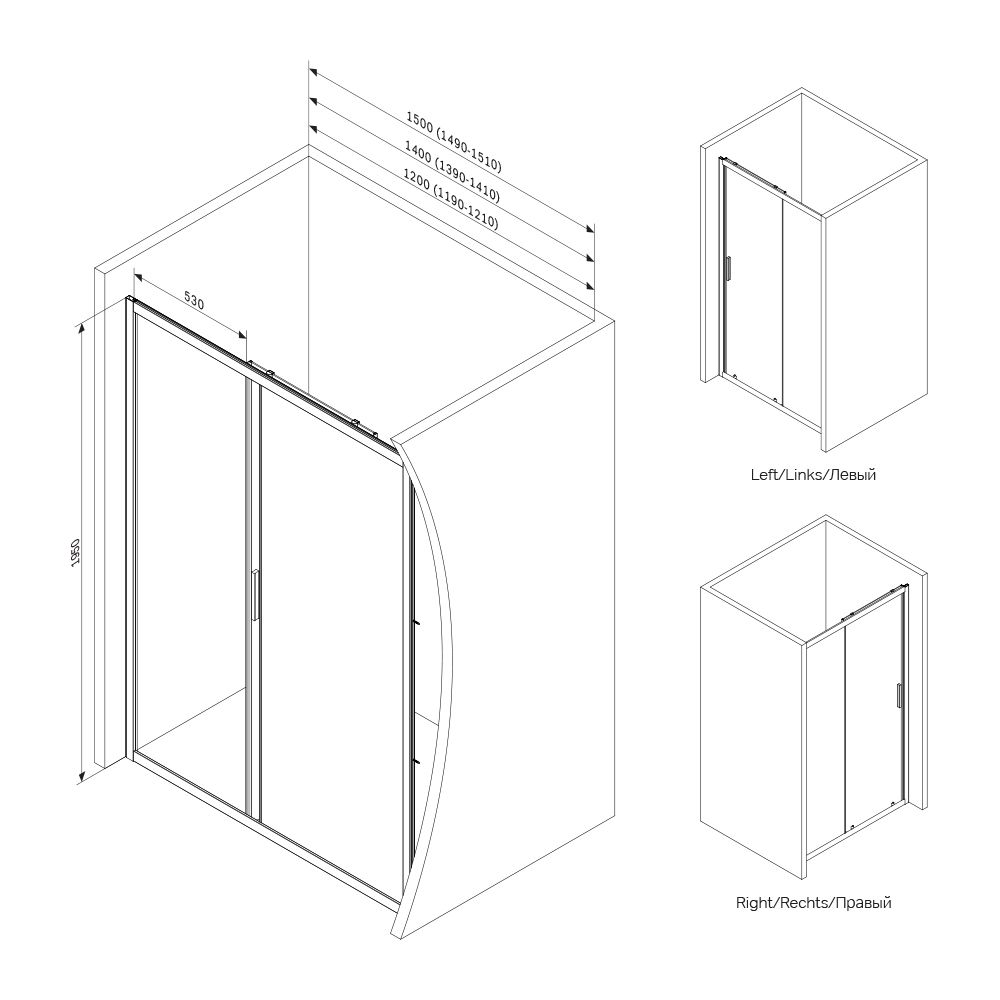 1500 (1490-1510)
1400 (1390-1410)
1200 (1190-1210)
530
1950
Left/Links/Левый
Right/Rechts/Правый